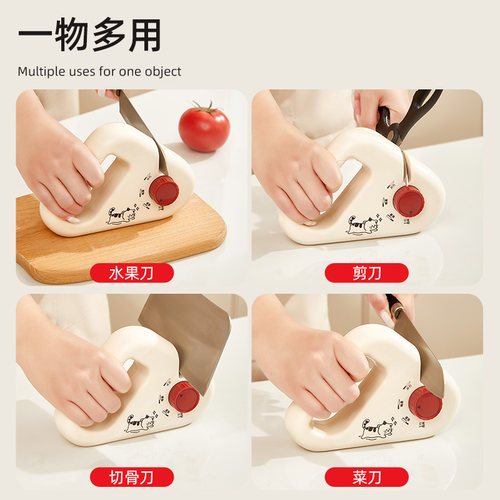 一物多用

Multiple uses for one object

水果刀

剪刀

切骨刀

菜刀