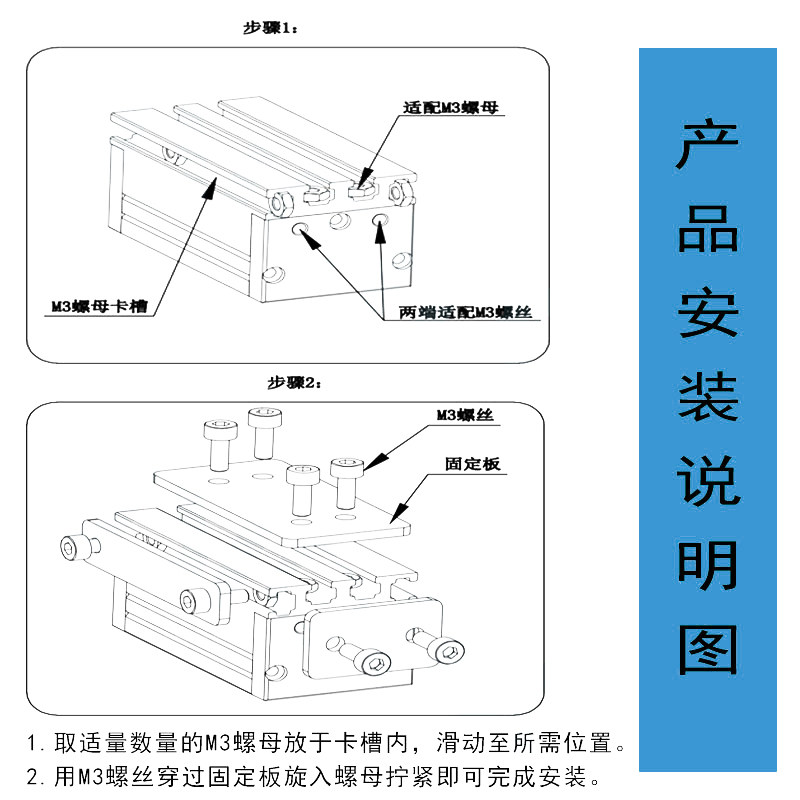 步骤1：

适配M3螺母

M3螺母卡槽

两端适配M3螺丝

步骤2：

M3螺丝

固定板

1. 取适量数量的M3螺母放于卡槽内，滑动至所需位置。
2. 用M3螺丝穿过固定板旋入螺母拧紧即可完成安装。

产品安装说明图