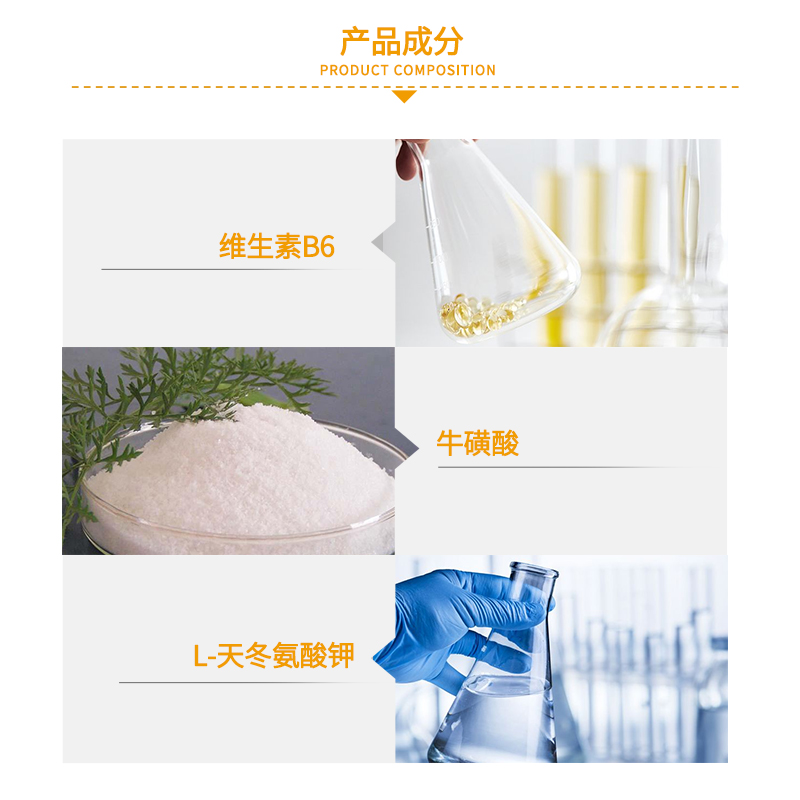 产品成分
PRODUCT COMPOSITION

维生素B6

牛磺酸

L-天冬氨酸钾