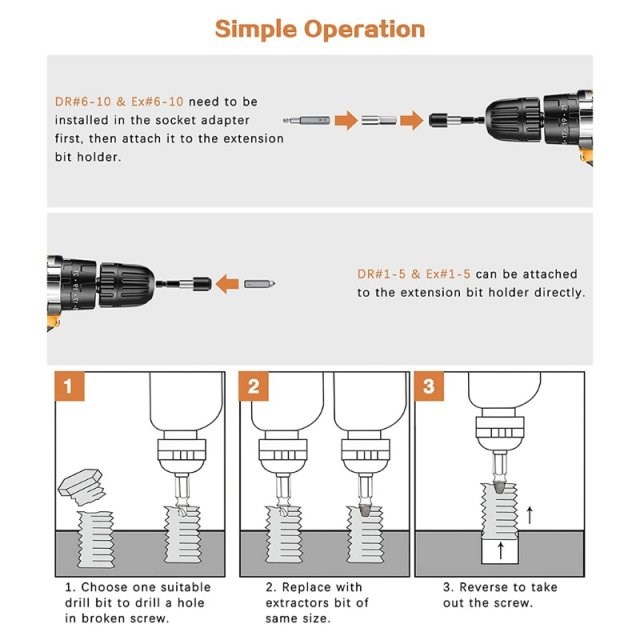 Simple Operation

DR#6-10 & Ex#6-10 need to be installed in the socket adapter first, then attach it to the extension bit holder.

DR#1-5 & Ex#1-5 can be attached to the extension bit holder directly.

1

2

3

1. Choose one suitable drill bit to drill a hole in broken screw.

2. Replace with extractors bit of same size.

3. Reverse to take out the screw.