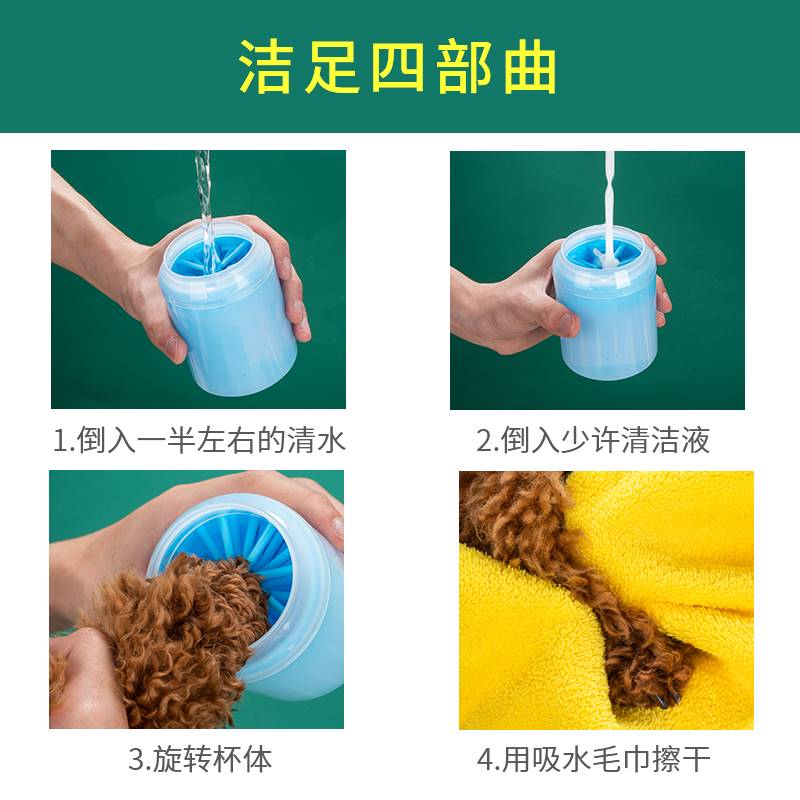 洁足四部曲

1.倒入一半左右的清水

2.倒入少许清洁液

3.旋转杯体

4.用吸水毛巾擦干