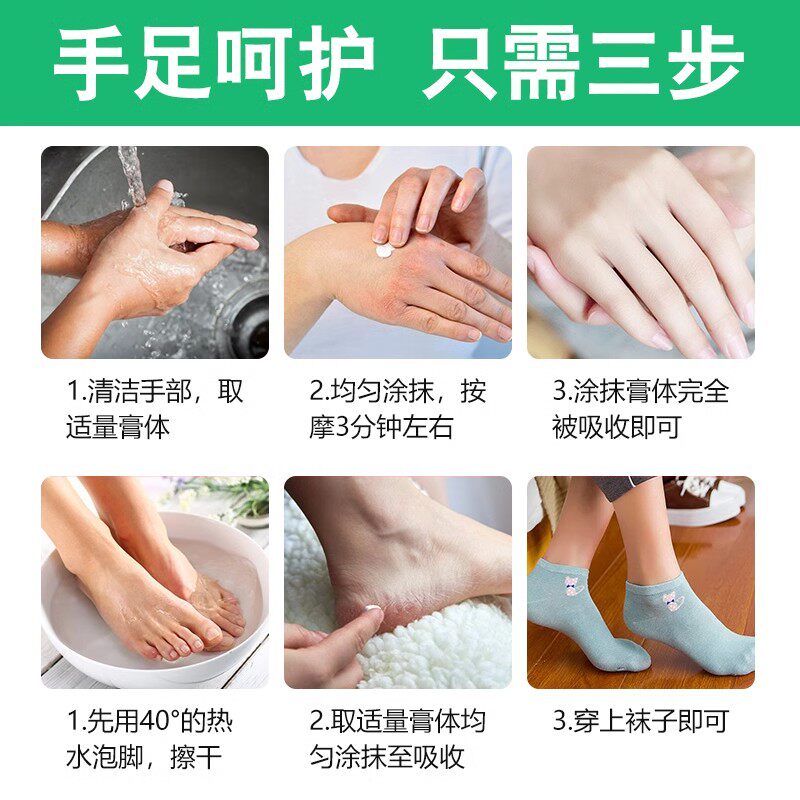 手足呵护 只需三步

1.清洁手部，取适量膏体

2.均匀涂抹，按摩3分钟左右

3.涂抹膏体完全被吸收即可

1.先用40°的热水泡脚，擦干

2.取适量膏体均匀涂抹至吸收

3.穿上袜子即可