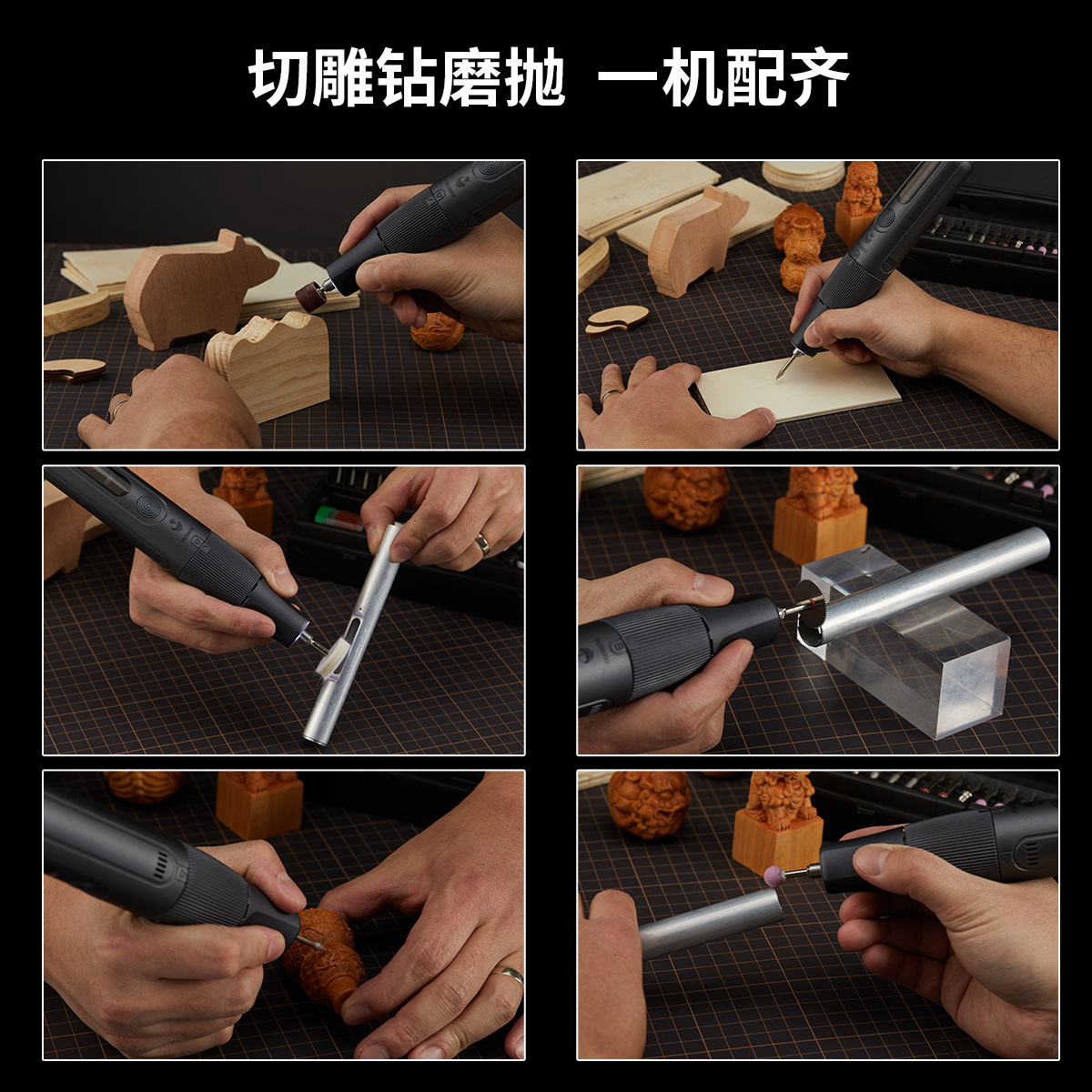 切雕钻磨抛 一机配齐