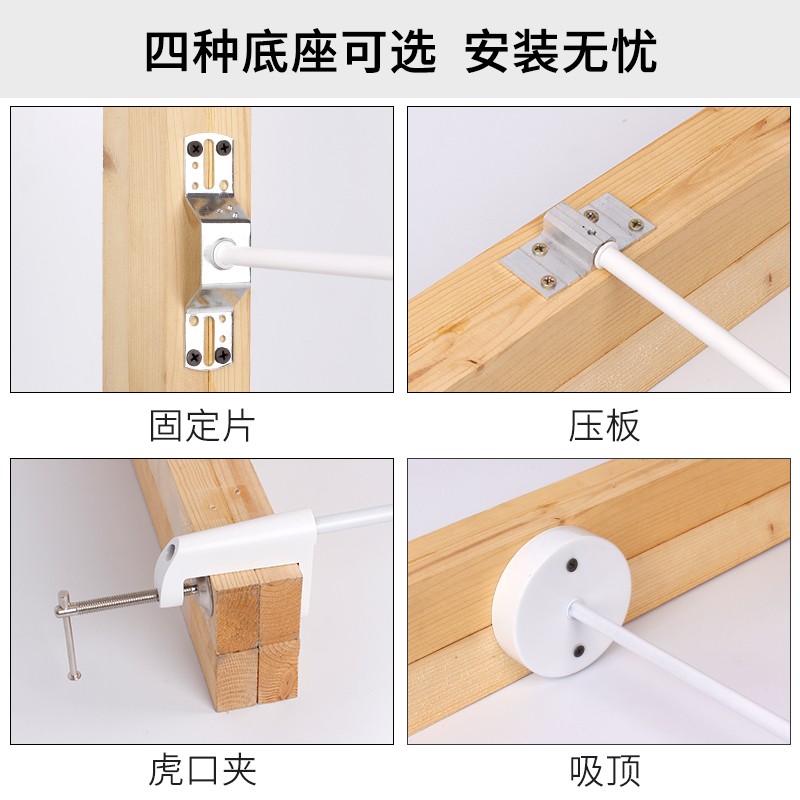 四种底座可选 安装无忧

固定片

压板

虎口夹

吸顶