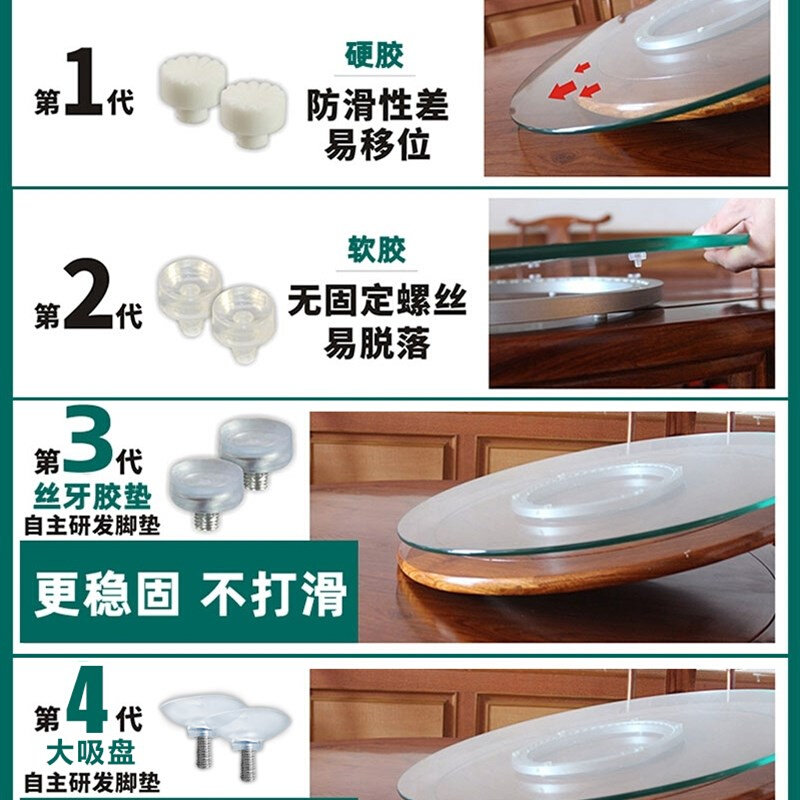 第1代

硬胶
防滑性差
易移位

第2代

软胶
无固定螺丝
易脱落

第3代
丝牙胶垫
自主研发脚垫

更稳固 不打滑

第4代
大吸盘
自主研发脚垫