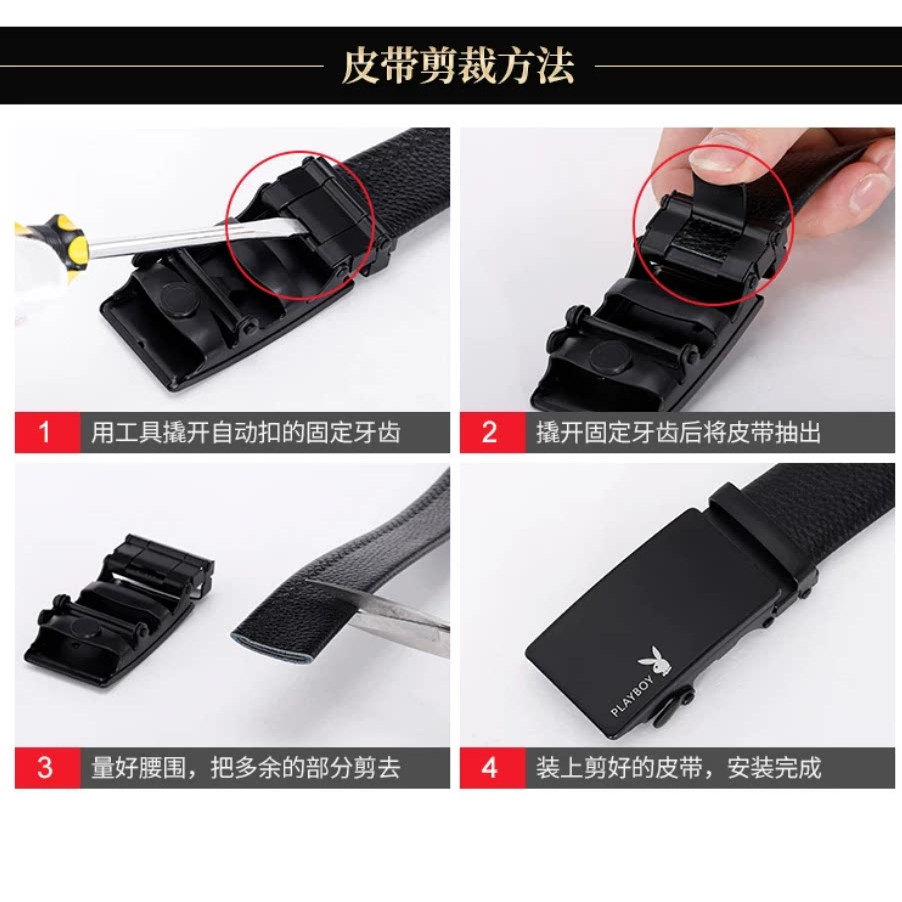 皮带剪裁方法

1 用工具撬开自动扣的固定牙齿

2 撬开固定牙齿后将皮带抽出

3 量好腰围，把多余的部分剪去

PLAYBOY

4 装上剪好的皮带，安装完成