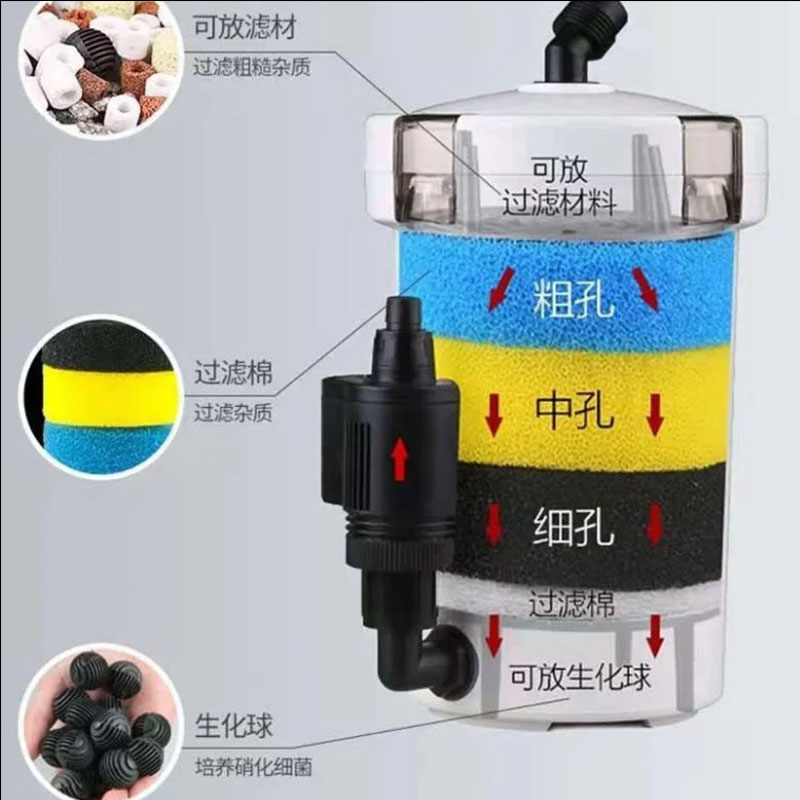 可放滤材
过滤粗糙杂质

可放
过滤材料

粗孔

过滤棉
过滤杂质

中孔

细孔

过滤棉

可放生化球

生化球
培养硝化细菌