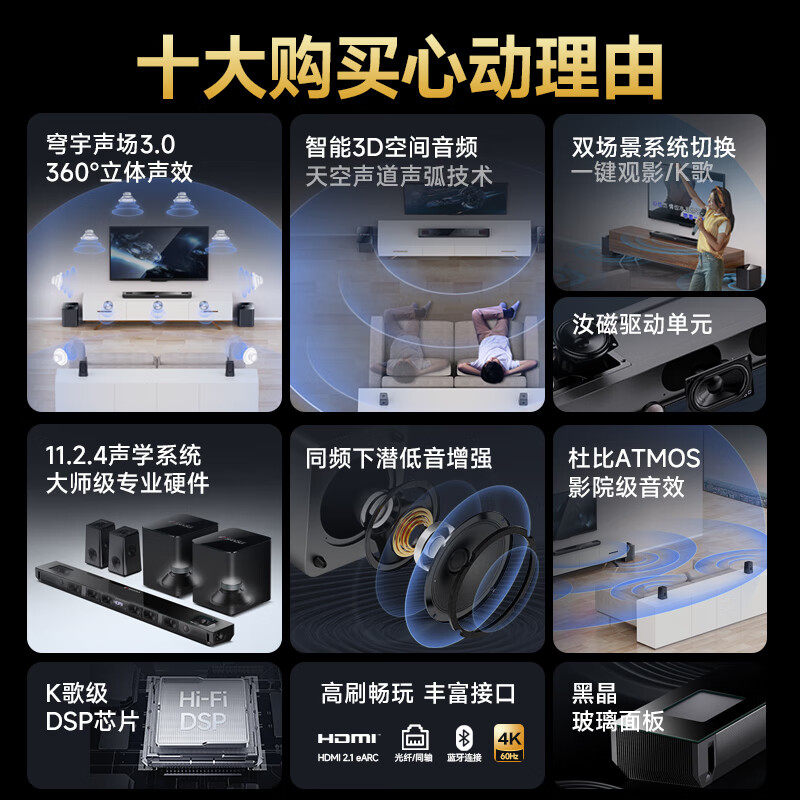 十大购买心动理由

穹宇声场3.0
360°立体声效

智能3D空间音频
天空声道声弧技术

双场景系统切换
一键观影/K歌

汝磁驱动单元

11.2.4声学系统
大师级专业硬件

同频下潜低音增强

杜比ATMOS
影院级音效

K歌级
DSP芯片

Hi-Fi
DSP

高刷畅玩 丰富接口

HDMI
HDMI 2.1 eARC

光纤/同轴

蓝牙连接

4K
60Hz

黑晶
玻璃面板