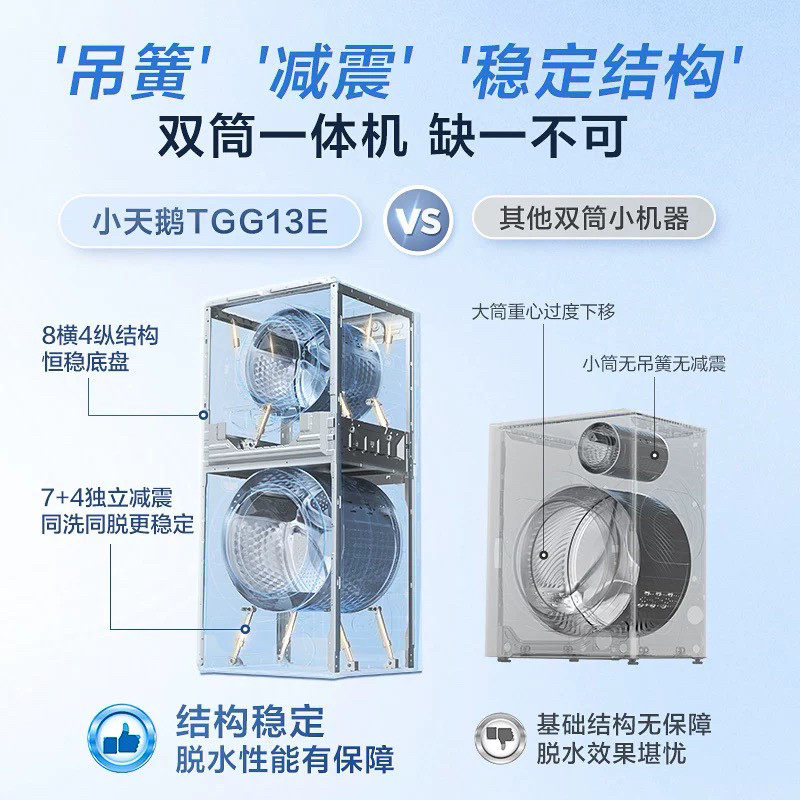 '吊簧' '减震' '稳定结构'
双筒一体机 缺一不可

小天鹅TGG13E
VS
其他双筒小机器

8横4纵结构
恒稳底盘

7+4独立减震
同洗同脱更稳定

大筒重心过度下移

小筒无吊簧无减震

结构稳定
脱水性能有保障

基础结构无保障
脱水效果堪忧