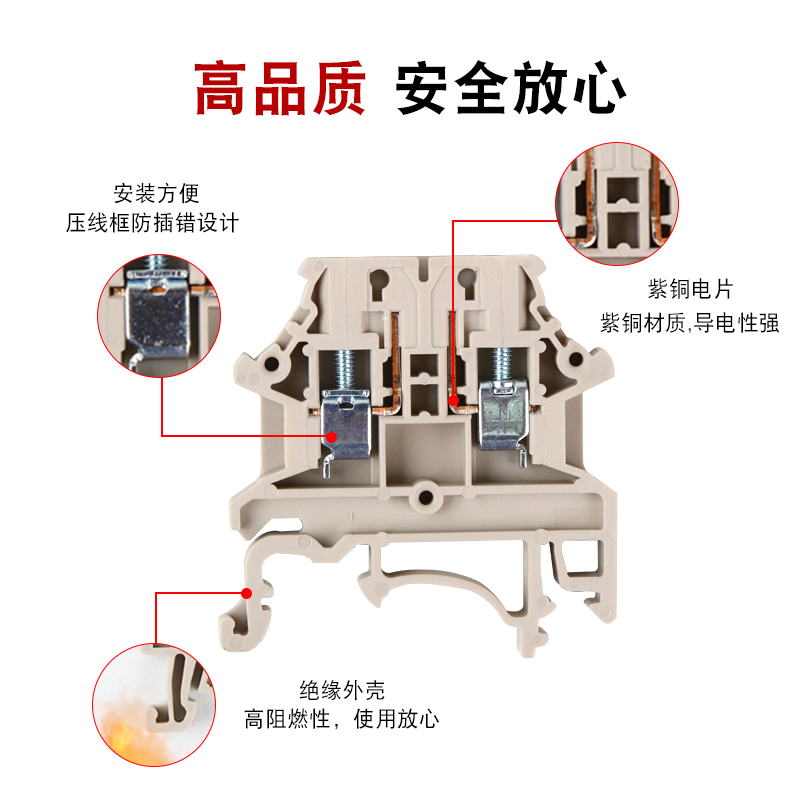 高品质 安全放心

安装方便
压线框防插错设计

紫铜电片
紫铜材质,导电性强

绝缘外壳
高阻燃性，使用放心