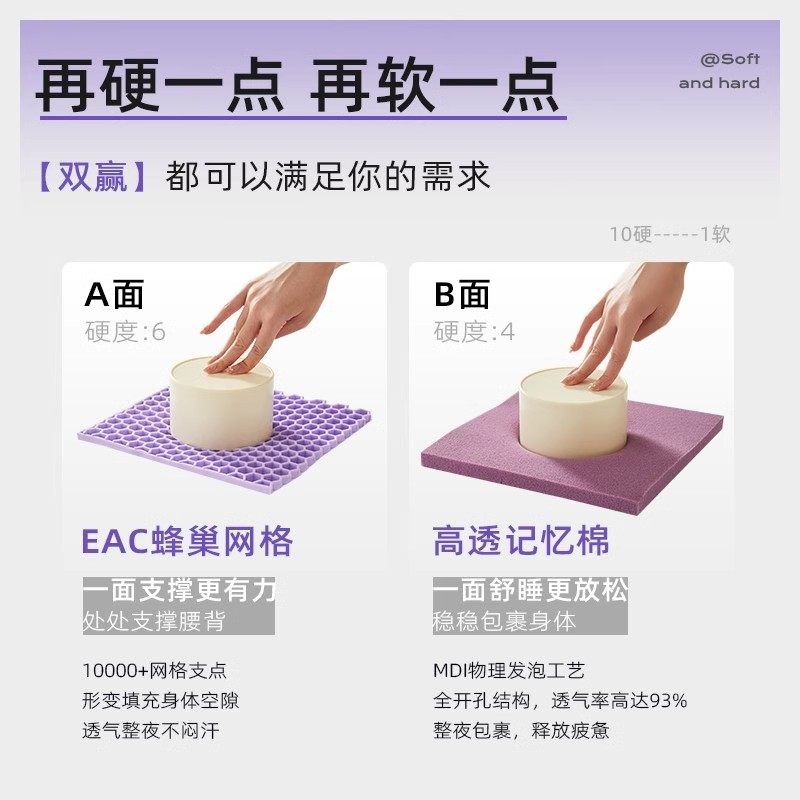 再硬一点 再软一点

@Soft and hard

【双赢】都可以满足你的需求

10硬-----1软

A面
硬度:6

EAC蜂巢网格

一面支撑更有力
处处支撑腰背

10000+网格支点
形变填充身体空隙
透气整夜不闷汗

B面
硬度:4

高透记忆棉

一面舒睡更放松
稳稳包裹身体

MDI物理发泡工艺
全开孔结构，透气率高达93%
整夜包裹，释放疲惫