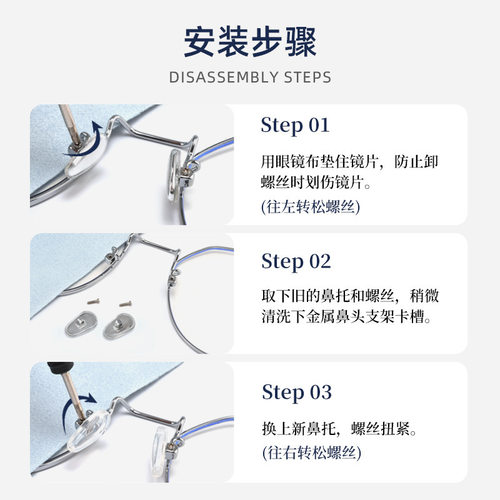 安装步骤

DISASSEMBLY STEPS

Step 01

用眼镜布垫住镜片，防止卸螺丝时划伤镜片。

(往左转松螺丝)

Step 02

取下旧的鼻托和螺丝，稍微清洗下金属鼻头支架卡槽。

Step 03

换上新鼻托，螺丝扭紧。

(往右转松螺丝)