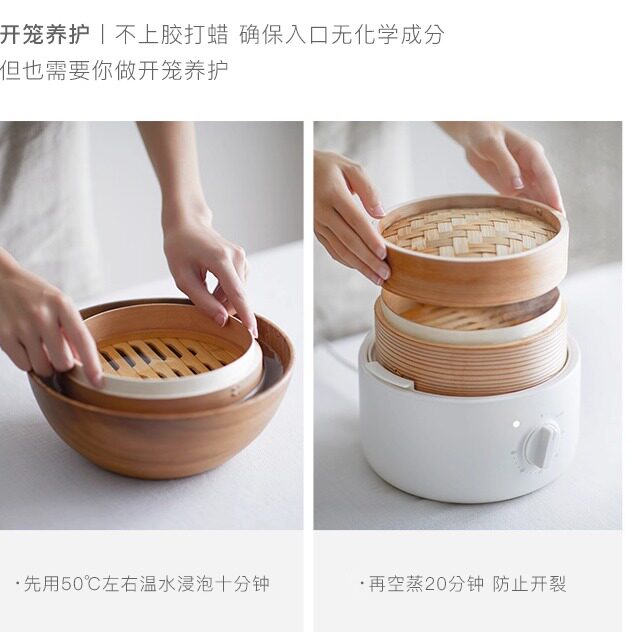 开笼养护 | 不上胶打蜡 确保入口无化学成分
但也需要你做开笼养护

·先用50℃左右温水浸泡十分钟

·再空蒸20分钟 防止开裂