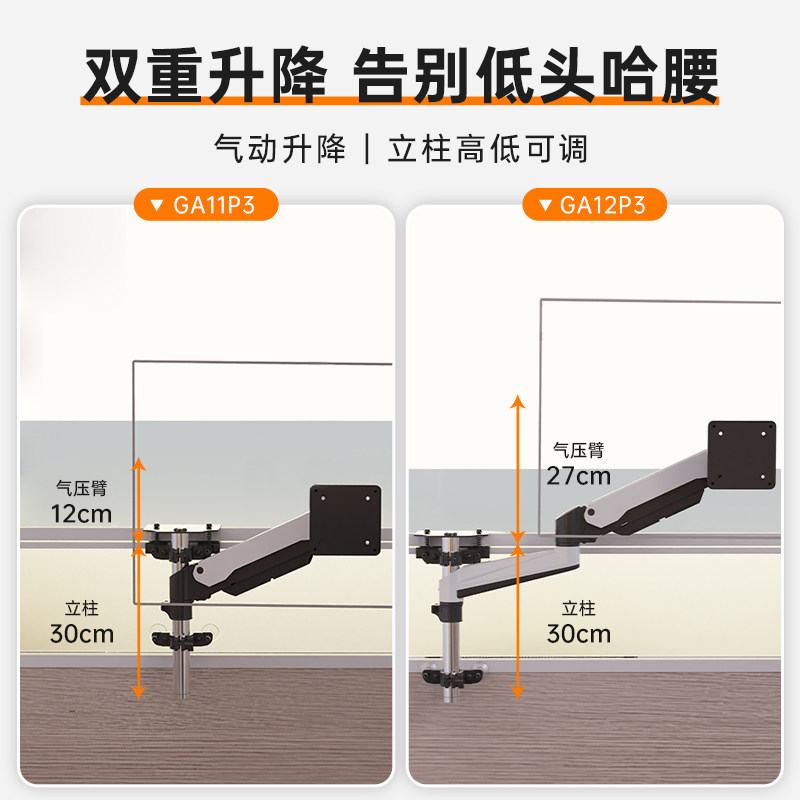 双重升降 告别低头哈腰

气动升降 | 立柱高低可调

▼ GA11P3

气压臂
12cm

立柱
30cm

▼ GA12P3

气压臂
27cm

立柱
30cm