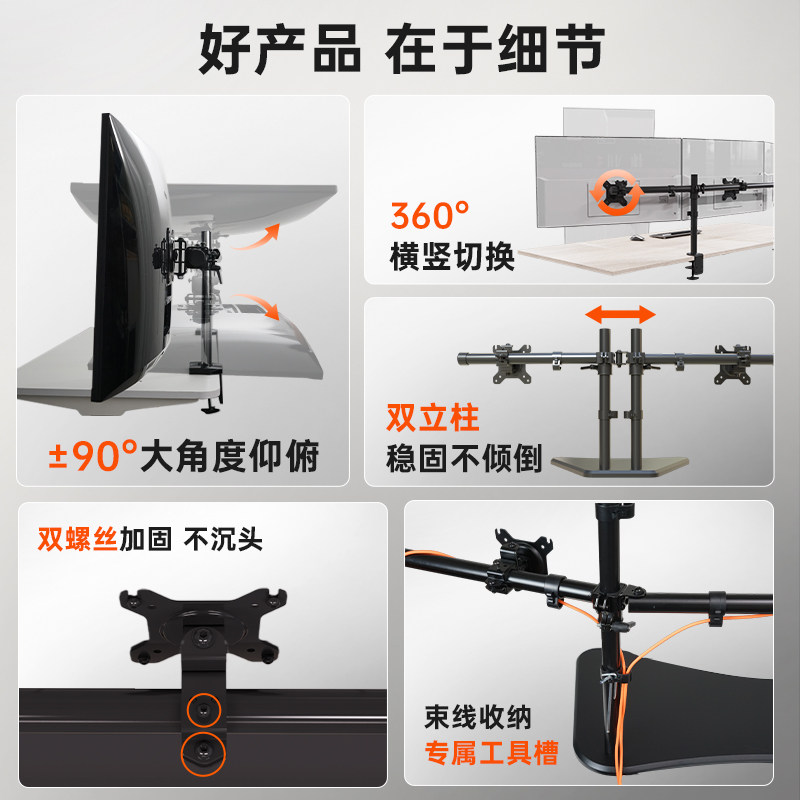 好产品 在于细节

±90°大角度仰俯

360°
横竖切换

双立柱
稳固不倾倒

双螺丝加固 不沉头

束线收纳
专属工具槽