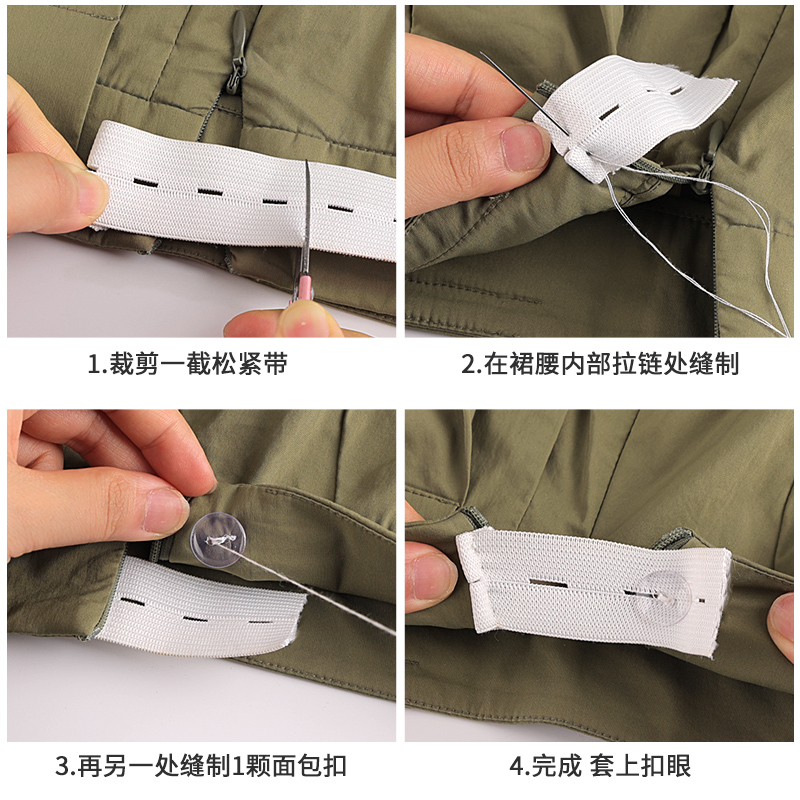 1.裁剪一截松紧带

2.在裙腰内部拉链处缝制

3.再另一处缝制1颗面包扣

4.完成 套上扣眼