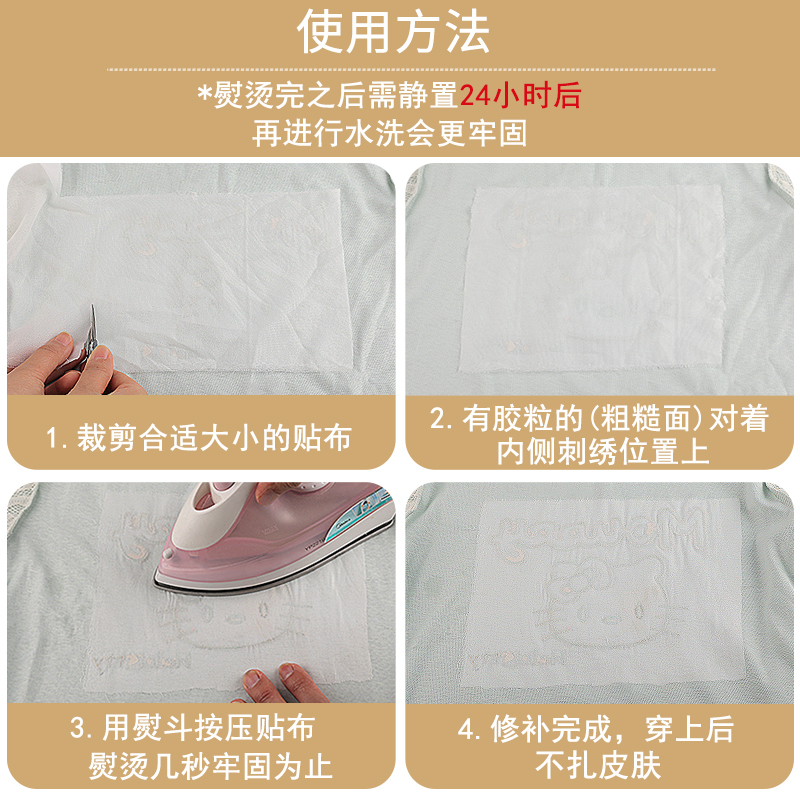 使用方法

*熨烫完之后需静置24小时后
再进行水洗会更牢固

1. 裁剪合适大小的贴布

2. 有胶粒的（粗糙面）对着内侧刺绣位置上

3. 用熨斗按压贴布
熨烫几秒牢固为止

4. 修补完成，穿上后
不扎皮肤