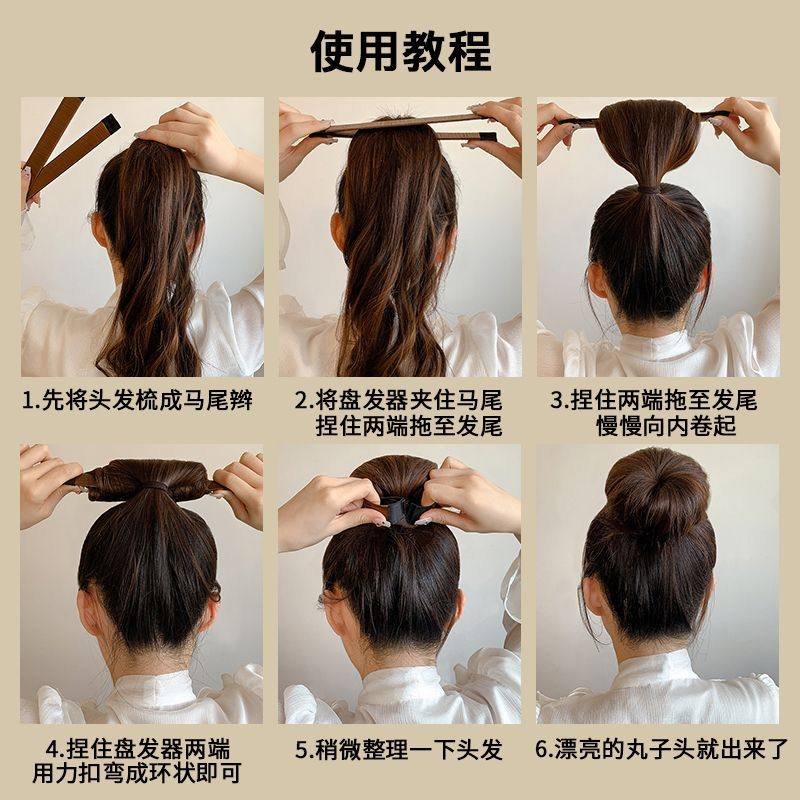 使用教程

1.先将头发梳成马尾辫

2.将盘发器夹住马尾
捏住两端拖至发尾

3.捏住两端拖至发尾
慢慢向内卷起

4.捏住盘发器两端
用力扣弯成环状即可

5.稍微整理一下头发

6.漂亮的丸子头就出来了