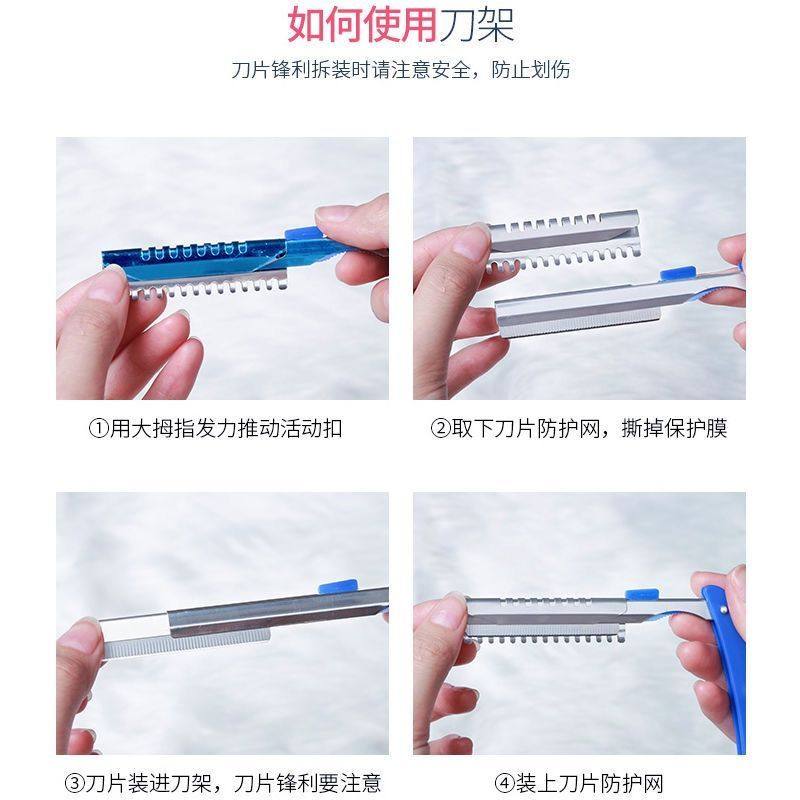 如何使用刀架

刀片锋利拆装时请注意安全，防止划伤

①用大拇指发力推动活动扣

②取下刀片防护网，撕掉保护膜

③刀片装进刀架，刀片锋利要注意

④装上刀片防护网