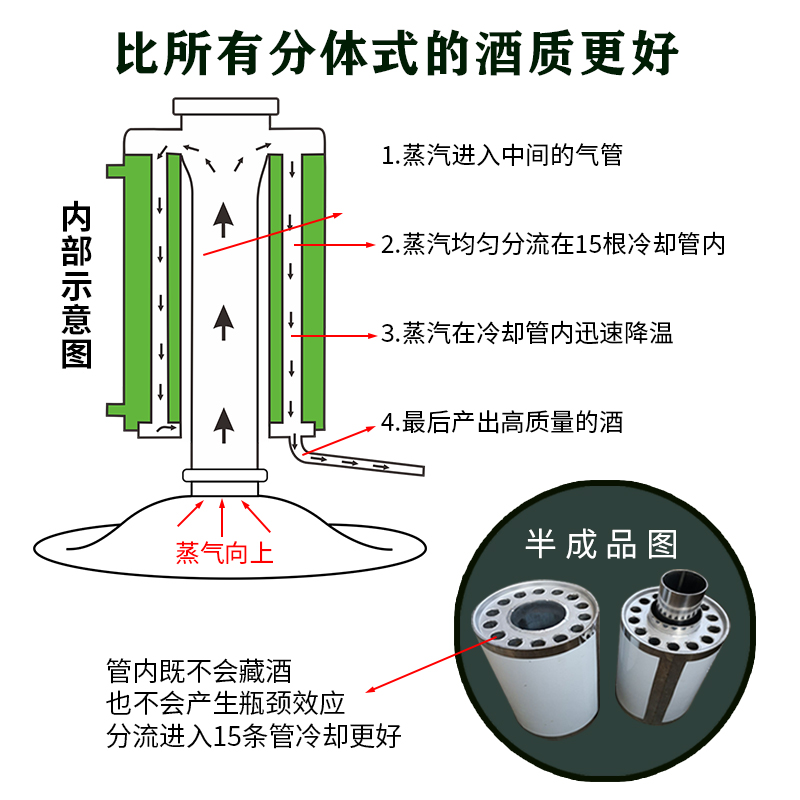 比所有分体式的酒质更好

内部示意图

1.蒸汽进入中间的气管

2.蒸汽均匀分流在15根冷却管内

3.蒸汽在冷却管内迅速降温

4.最后产出高质量的酒

蒸气向上

半成品图

管内既不会藏酒
也不会产生瓶颈效应
分流进入15条管冷却更好