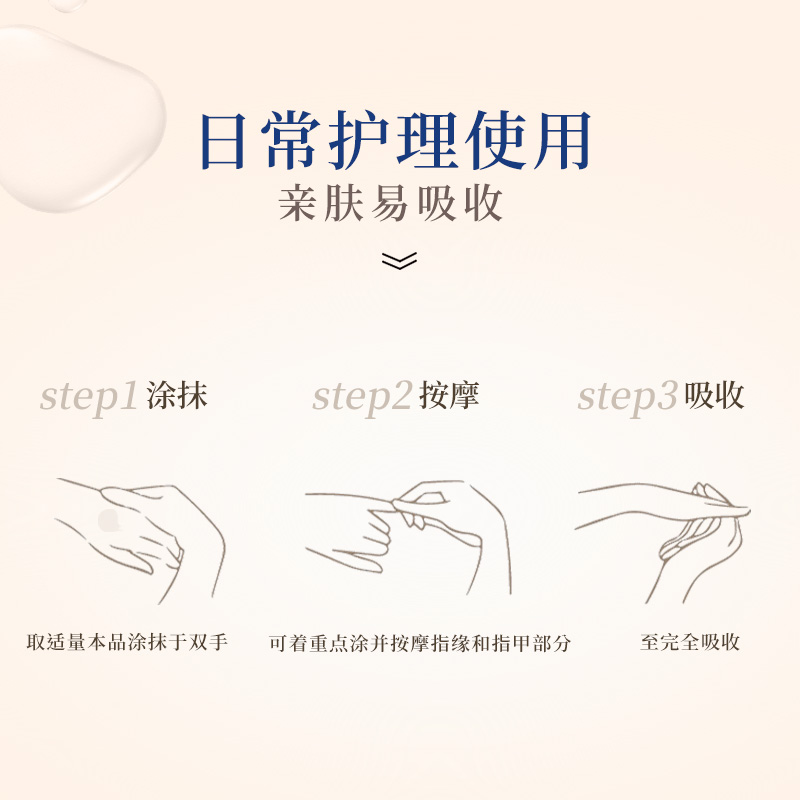 日常护理使用
亲肤易吸收

step1 涂抹
取适量本品涂抹于双手

step2 按摩
可着重点涂并按摩指缘和指甲部分

step3 吸收
至完全吸收