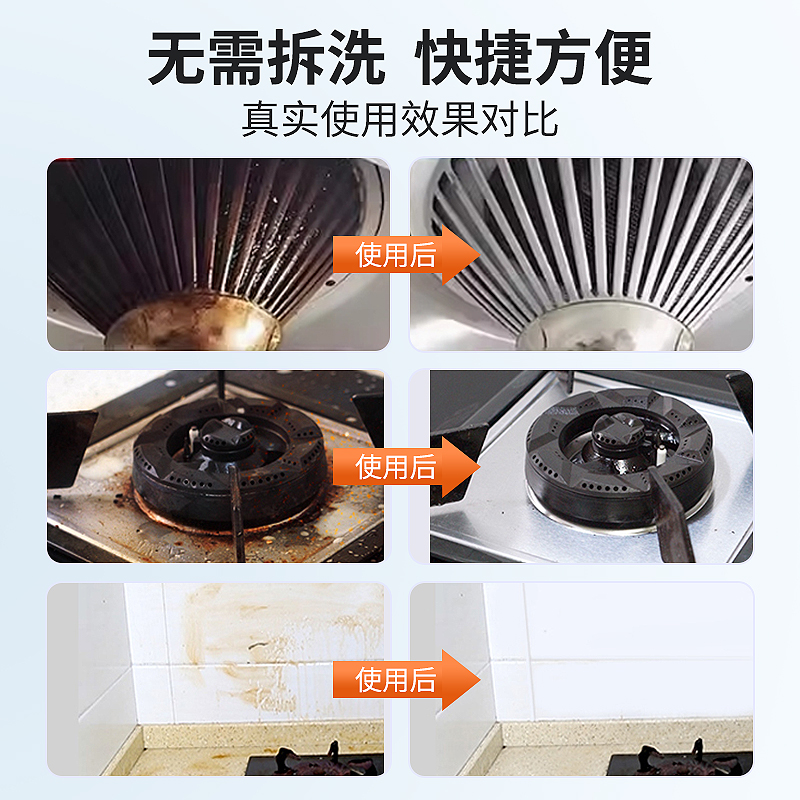 无需拆洗 快捷方便
真实使用效果对比

使用后

使用后

使用后