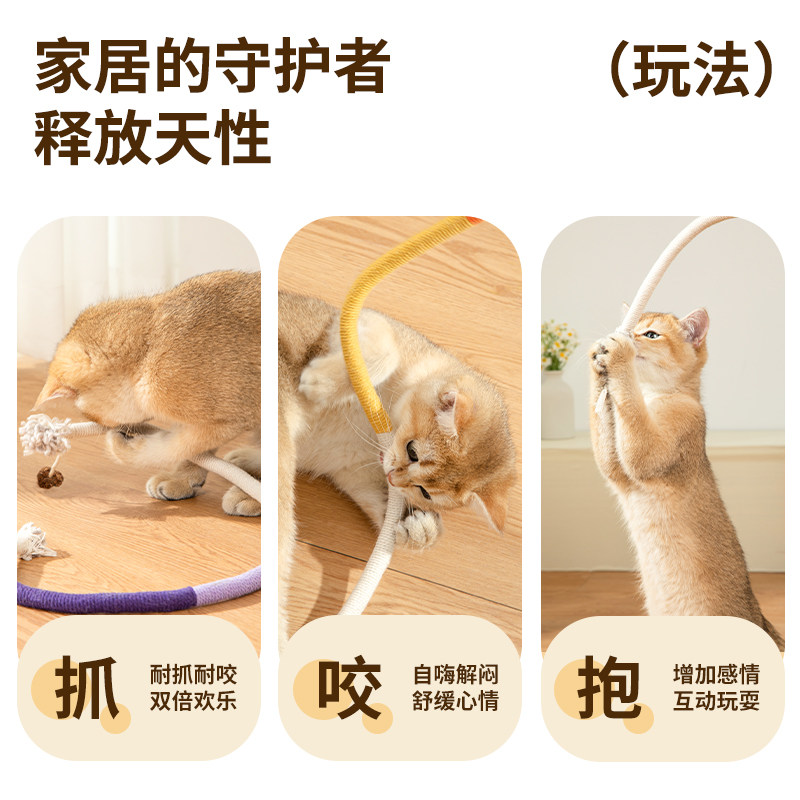 家居的守护者
释放天性

（玩法）

抓
耐抓耐咬
双倍欢乐

咬
自嗨解闷
舒缓心情

抱
增加感情
互动玩耍