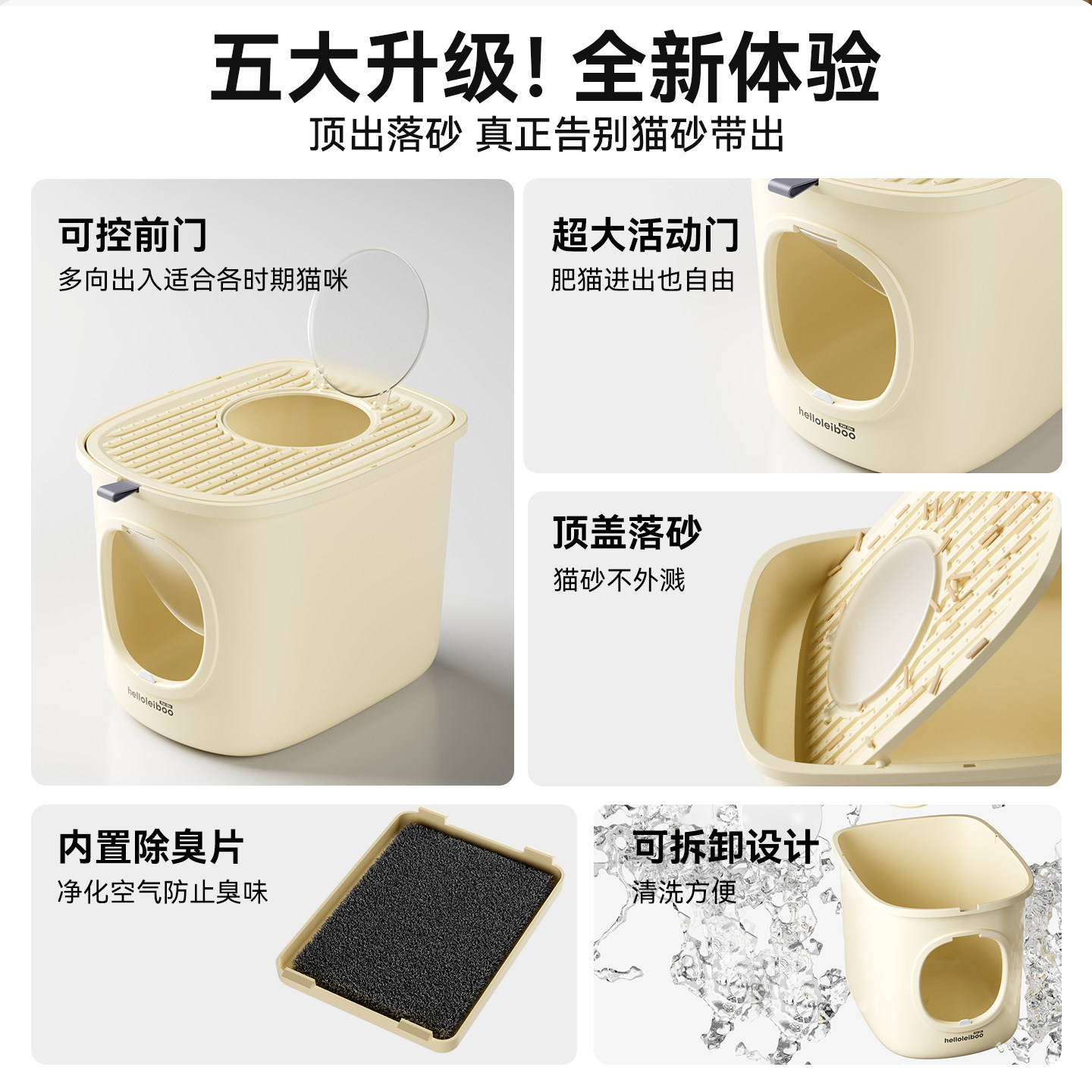 五大升级！全新体验
顶出落砂 真正告别猫砂带出

可控前门
多向出入适合各时期猫咪

helloleiboo

超大活动门
肥猫进出也自由

helloleiboo

顶盖落砂
猫砂不外溅

内置除臭片
净化空气防止臭味

可拆卸设计
清洗方便

helloleiboo