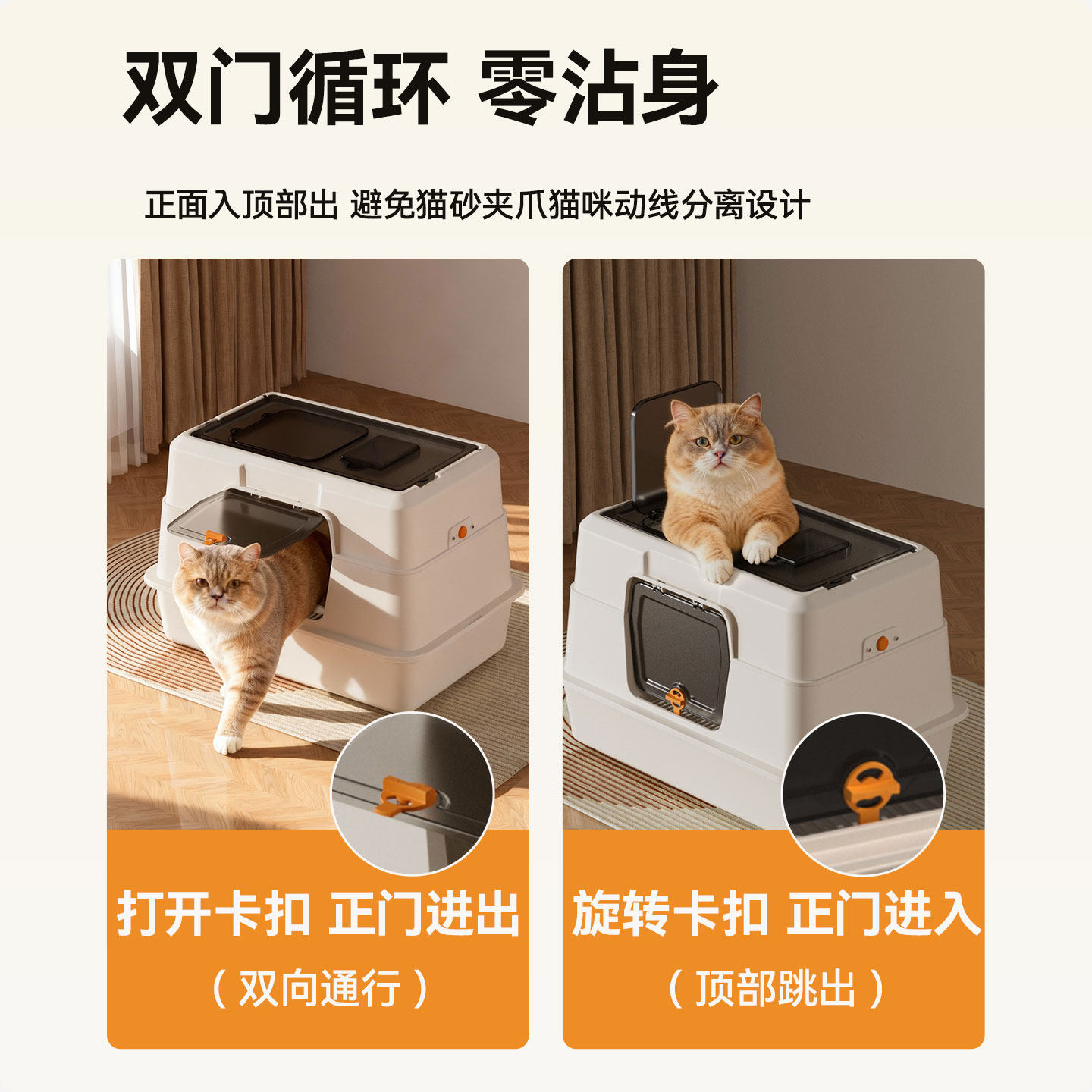 双门循环 零沾身

正面入顶部出 避免猫砂夹爪猫咪动线分离设计

打开卡扣 正门进出

（双向通行）

旋转卡扣 正门进入

（顶部跳出）