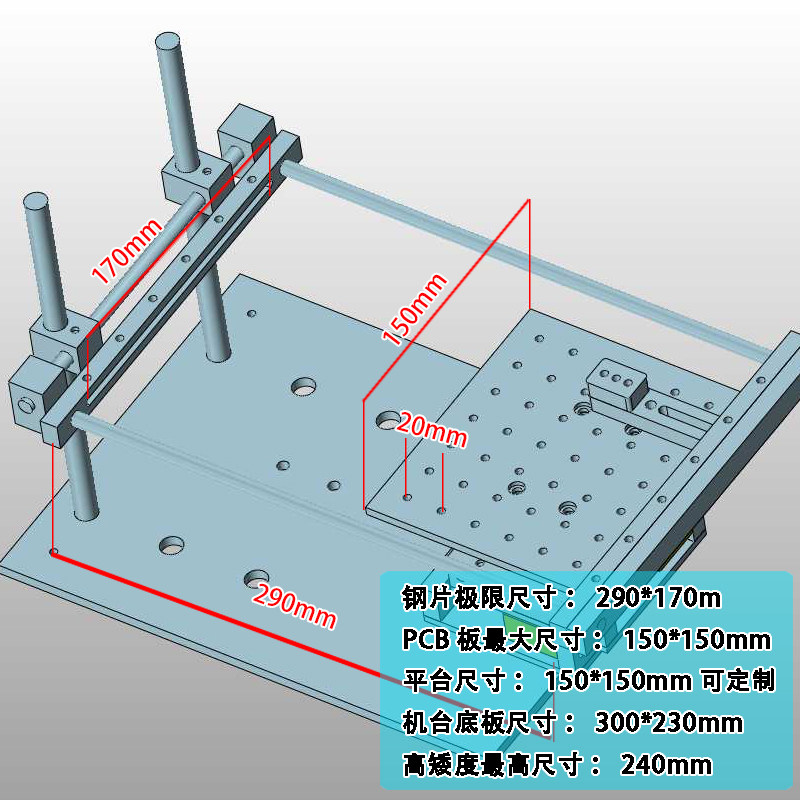 170mm

150mm

20mm

290mm

钢片极限尺寸： 290*170m
PCB 板最大尺寸： 150*150mm
平台尺寸： 150*150mm 可定制
机台底板尺寸： 300*230mm
高矮度最高尺寸： 240mm