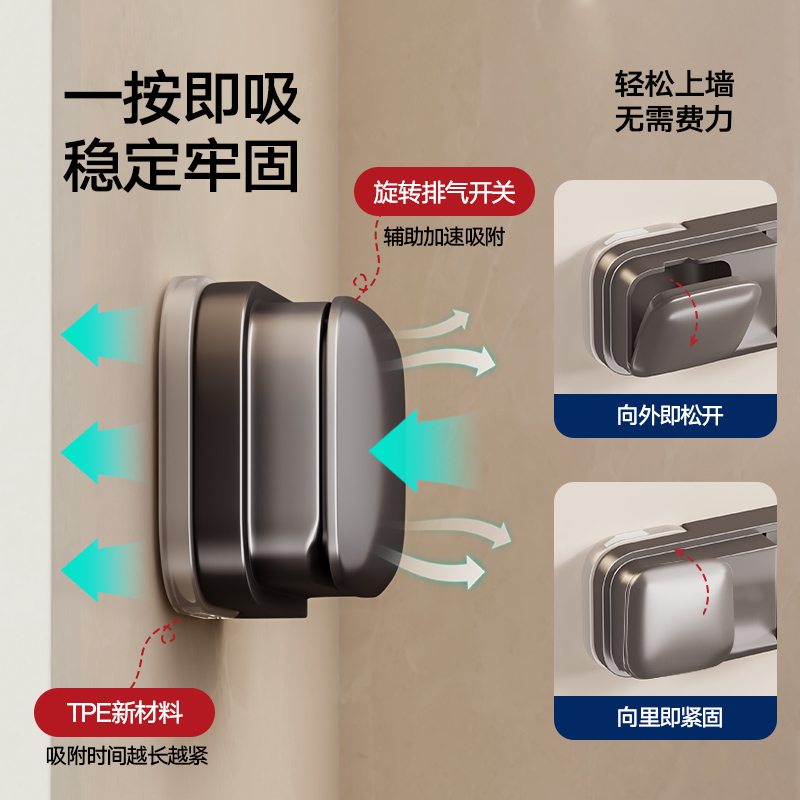 一按即吸
稳定牢固

轻松上墙
无需费力

旋转排气开关
辅助加速吸附

向外即松开

向里即紧固

TPE新材料
吸附时间越长越紧