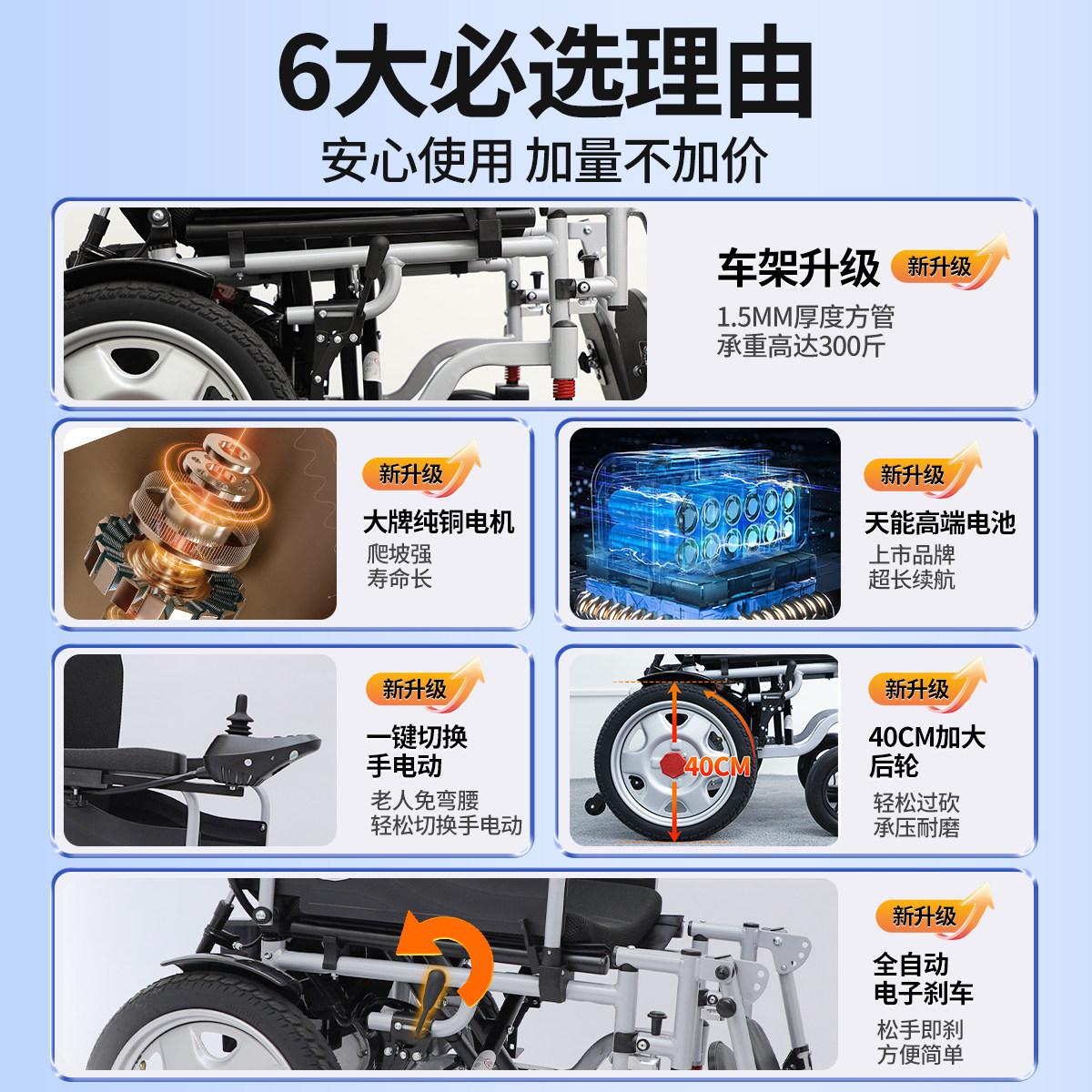 6大必选理由
安心使用 加量不加价

车架升级 新升级
1.5MM厚度方管
承重高达300斤

新升级
大牌纯铜电机
爬坡强
寿命长

新升级
天能高端电池
上市品牌
超长续航

新升级
一键切换
手电动
老人免弯腰
轻松切换手电动

40CM
新升级
40CM加大
后轮
轻松过砍
承压耐磨

新升级
全自动
电子刹车
松手即刹
方便简单