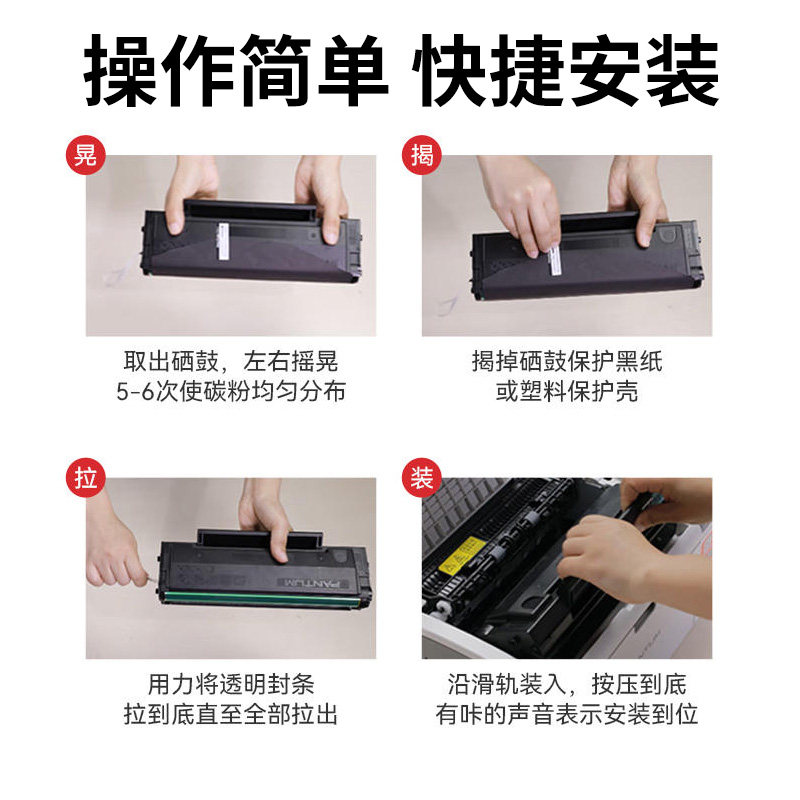 操作简单 快捷安装

晃

取出硒鼓，左右摇晃
5-6次使碳粉均匀分布

揭

揭掉硒鼓保护黑纸
或塑料保护壳

拉

PANTUM

用力将透明封条
拉到底直至全部拉出

装

沿滑轨装入，按压到底
有咔的声音表示安装到位