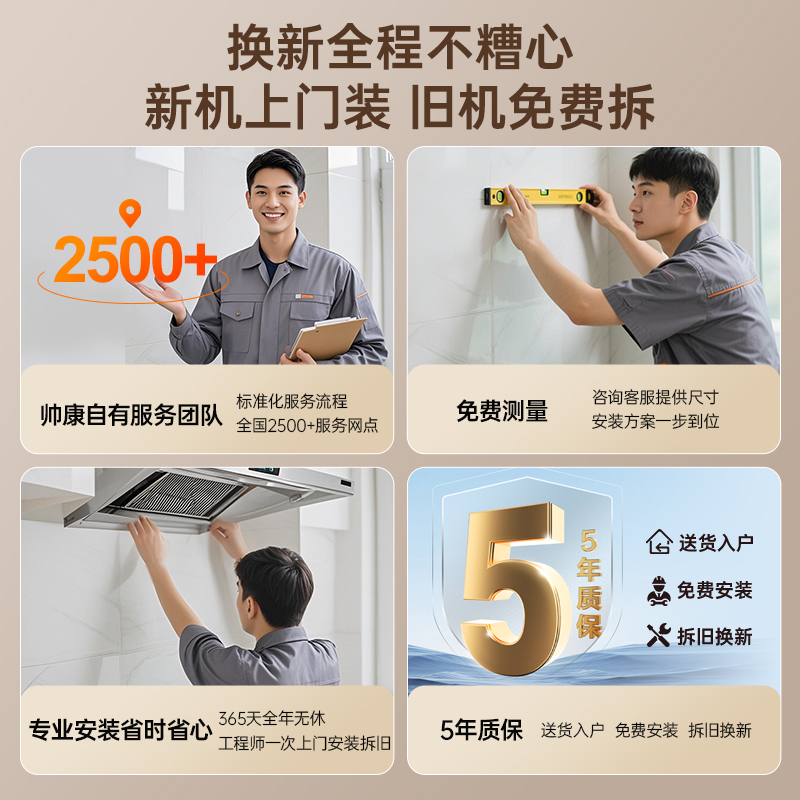 换新全程不糟心
新机上门装 旧机免费拆

2500+

帅康自有服务团队
标准化服务流程
全国2500+服务网点

免费测量
咨询客服提供尺寸
安装方案一步到位

专业安装省时省心
365天全年无休
工程师一次上门安装拆旧

5
5年质保
送货入户
免费安装
拆旧换新

5年质保
送货入户 免费安装 拆旧换新