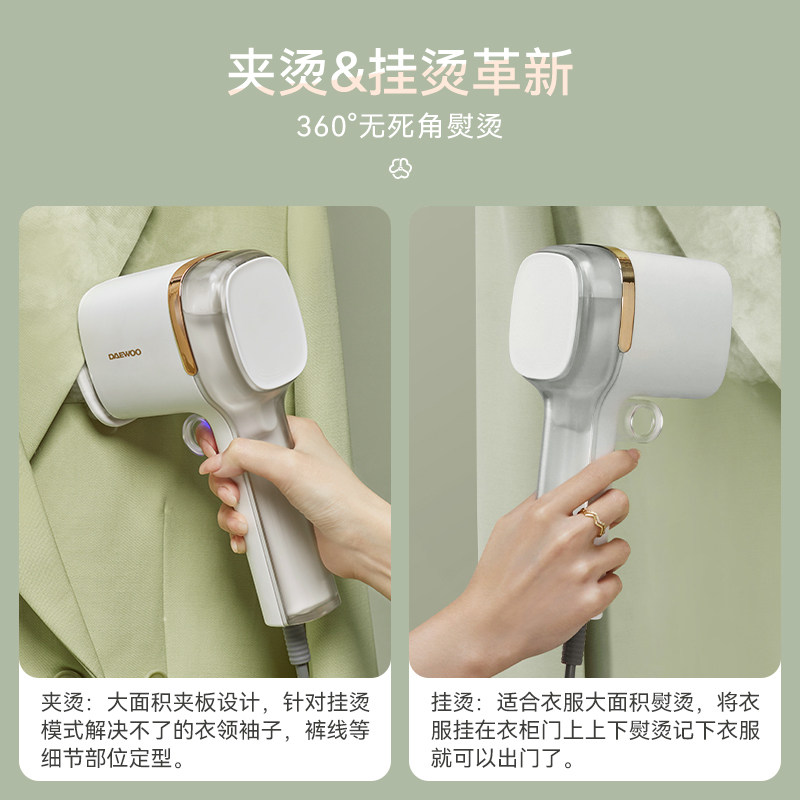 夹烫&挂烫革新

360°无死角熨烫

DAEWOO

夹烫：大面积夹板设计，针对挂烫模式解决不了的衣领袖子，裤线等细节部位定型。

挂烫：适合衣服大面积熨烫，将衣服挂在衣柜门上上下熨烫记下衣服就可以出门了。