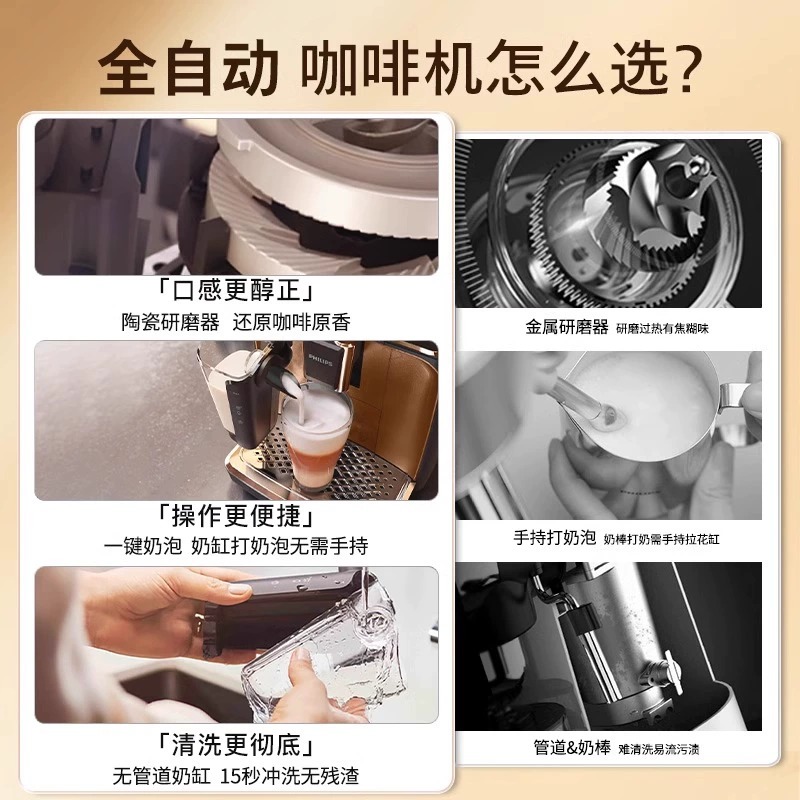 全自动 咖啡机怎么选?

「口感更醇正」
陶瓷研磨器 还原咖啡原香

PHILIPS

「操作更便捷」
一键奶泡 奶缸打奶泡无需手持

「清洗更彻底」
无管道奶缸 15秒冲洗无残渣

金属研磨器 研磨过热有焦糊味

手持打奶泡 奶棒打奶需手持拉花缸

管道&奶棒 难清洗易流污渍