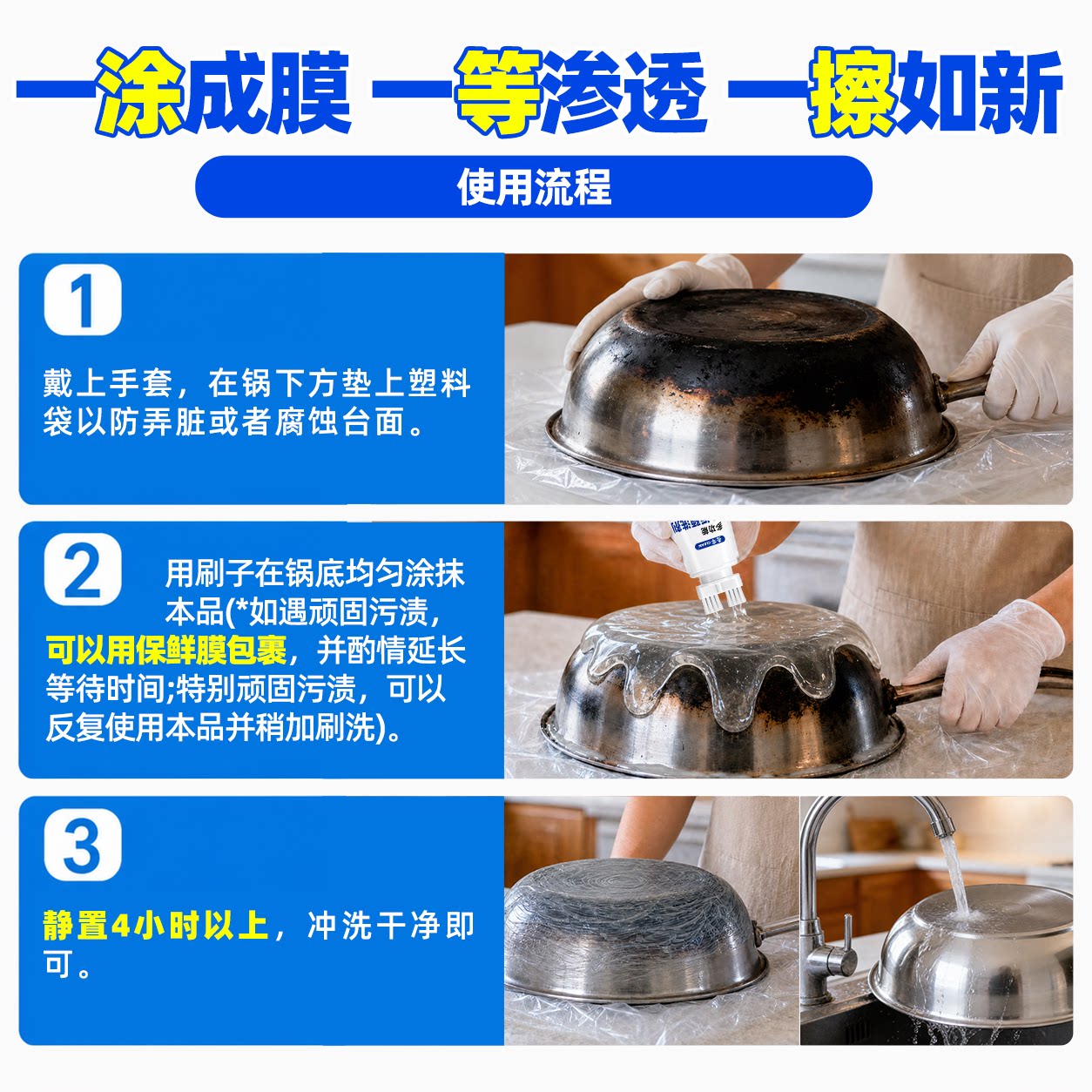 一涂成膜 一等渗透 一擦如新

使用流程

1

戴上手套，在锅下方垫上塑料袋以防弄脏或者腐蚀台面。

2

用刷子在锅底均匀涂抹本品(*如遇顽固污渍，可以用保鲜膜包裹，并酌情延长等待时间;特别顽固污渍，可以反复使用本品并稍加刷洗)。

多功能

3

静置4小时以上，冲洗干净即可。