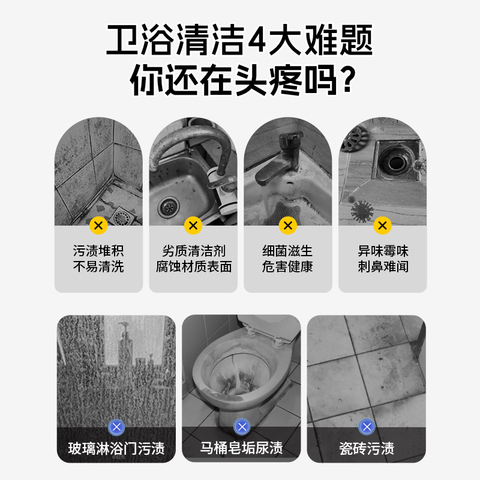 卫浴清洁4大难题
你还在头疼吗？

污渍堆积
不易清洗

劣质清洁剂
腐蚀材质表面

细菌滋生
危害健康

异味霉味
刺鼻难闻

玻璃淋浴门污渍

马桶皂垢尿渍

瓷砖污渍