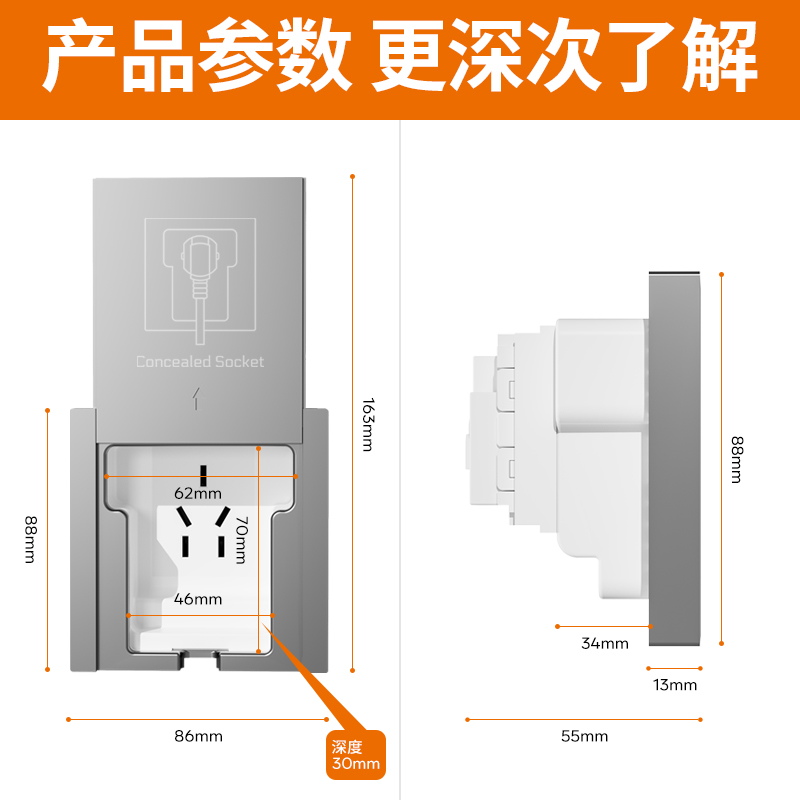 产品参数 更深次了解

Concealed Socket

163mm

88mm

62mm

70mm

46mm

86mm

深度
30mm

88mm

34mm

13mm

55mm