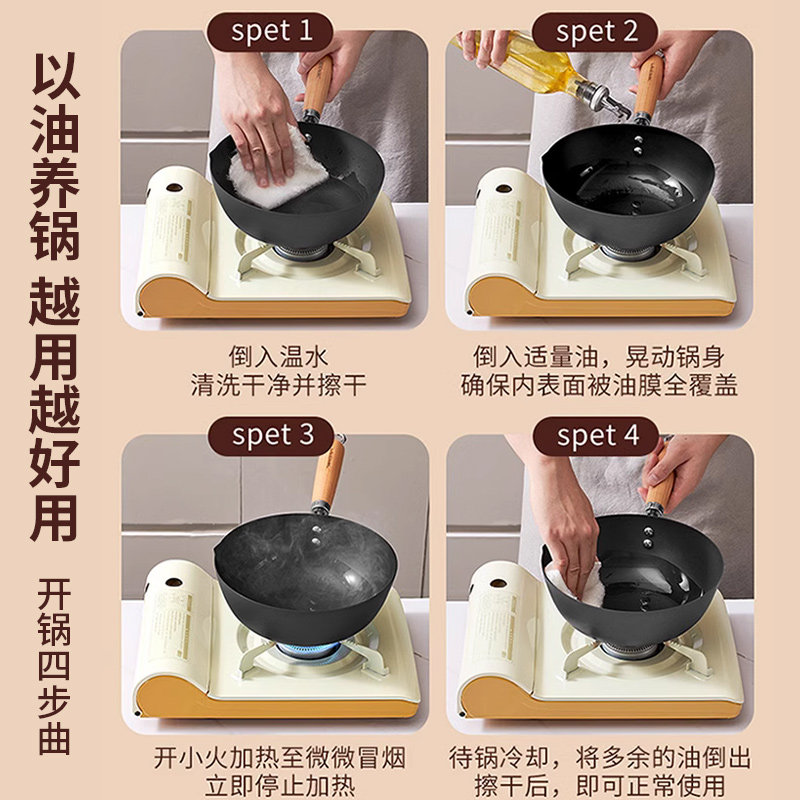 以油养锅 越用越好用

开锅四步曲

spet 1

倒入温水
清洗干净并擦干

spet 2

倒入适量油，晃动锅身
确保内表面被油膜全覆盖

spet 3

开小火加热至微微冒烟
立即停止加热

spet 4

待锅冷却，将多余的油倒出
擦干后，即可正常使用