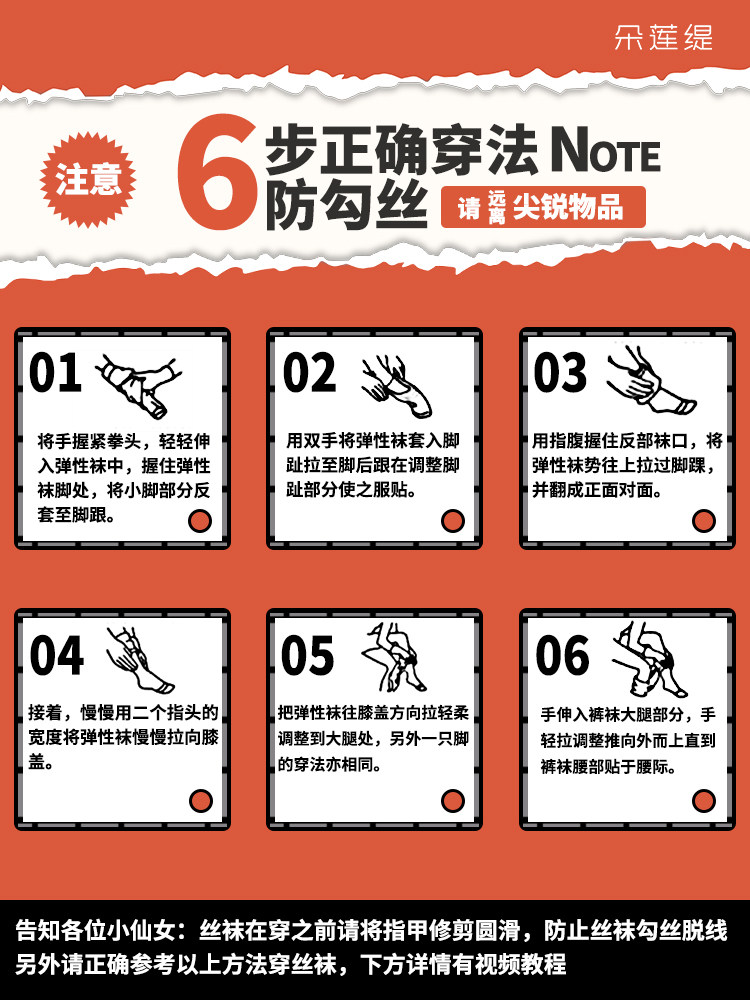 朵莲缇

注意

6步正确穿法 NOTE
防勾丝

请远离尖锐物品

01
将手握紧拳头，轻轻伸入弹性袜中，握住弹性袜脚处，将小脚部分反套至脚跟。

02
用双手将弹性袜套入脚趾拉至脚后跟在调整脚趾部分使之服贴。

03
用指腹握住反部袜口，将弹性袜势往上拉过脚踝，并翻成正面对面。

04
接着，慢慢用二个指头的宽度将弹性袜慢慢拉向膝盖。

05
把弹性袜往膝盖方向拉轻柔调整到大腿处，另外一只脚的穿法亦相同。

06
手伸入裤袜大腿部分，手轻拉调整推向外而上直到裤袜腰部贴于腰际。

告知各位小仙女：丝袜在穿之前请将指甲修剪圆滑，防止丝袜勾丝脱线
另外请正确参考以上方法穿丝袜，下方详情有视频教程