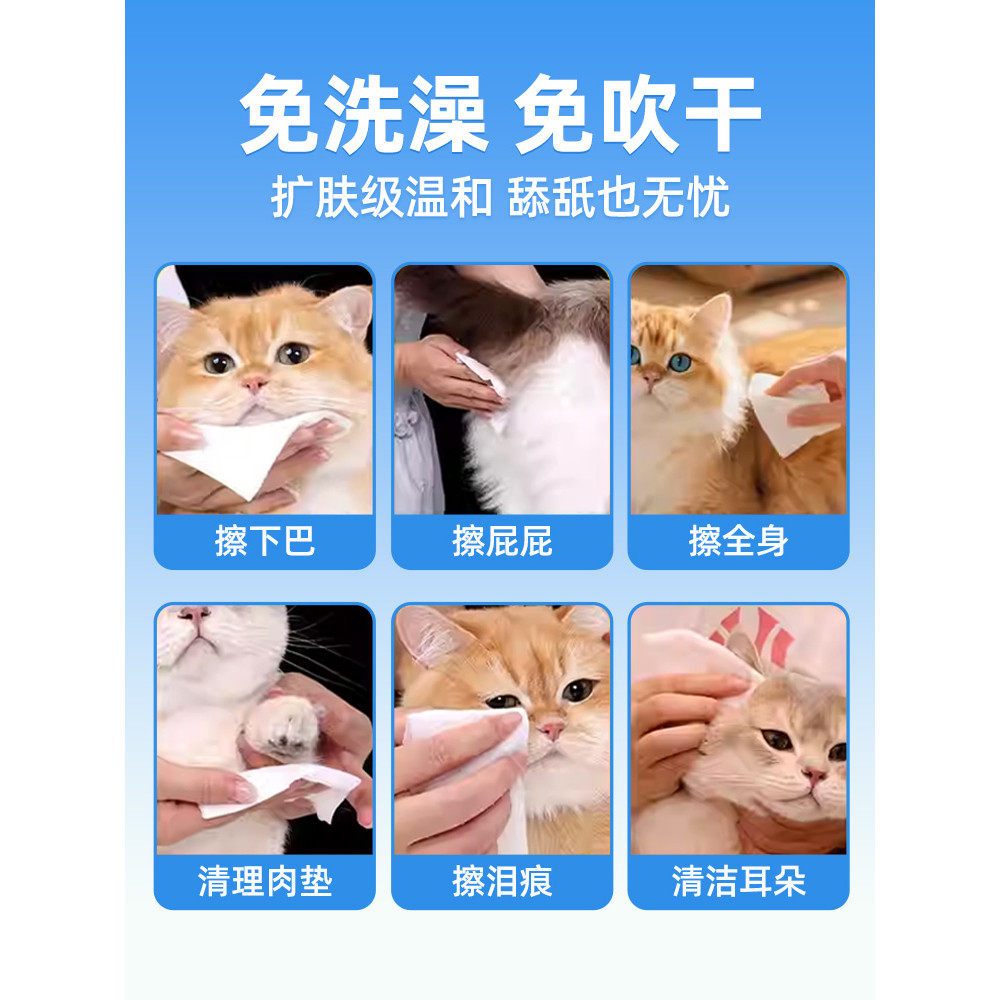 免洗澡 免吹干
扩肤级温和 舔舐也无忧

擦下巴

擦屁屁

擦全身

清理肉垫

擦泪痕

清洁耳朵