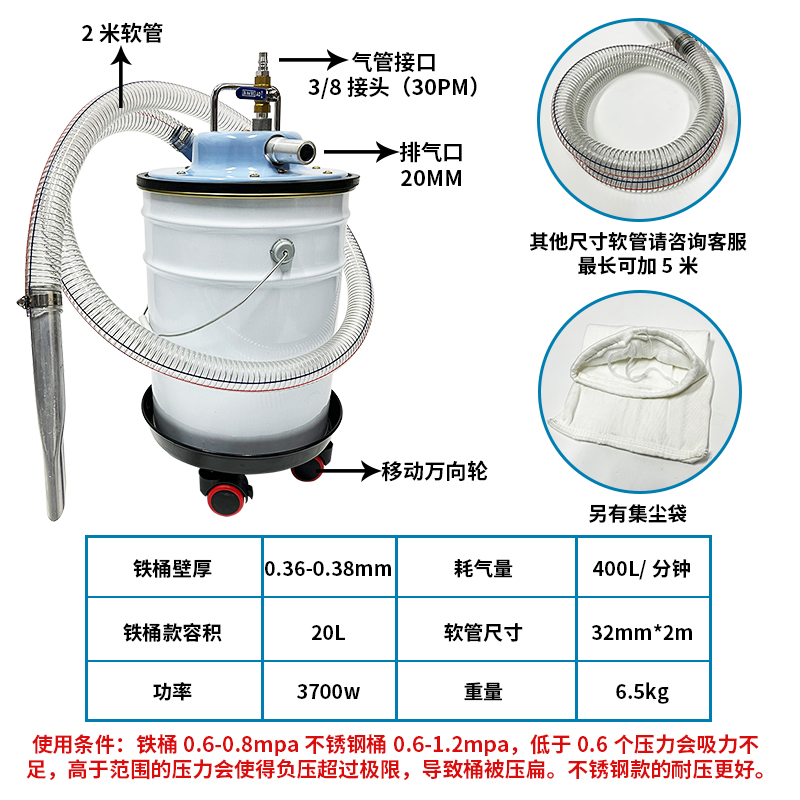 2 米软管

气管接口
3/8 接头（30PM）

排气口
20MM

移动万向轮

其他尺寸软管请咨询客服
最长可加 5 米

另有集尘袋

| 铁桶壁厚 | 0.36-0.38mm | 耗气量 | 400L/ 分钟 |
|---|---|---|---|
| 铁桶款容积 | 20L | 软管尺寸 | 32mm*2m |
| 功率 | 3700w | 重量 | 6.5kg |

使用条件：铁桶 0.6-0.8mpa 不锈钢桶 0.6-1.2mpa，低于 0.6 个压力会吸力不足，高于范围的压力会使得负压超过极限，导致桶被压扁。不锈钢款的耐压更好。