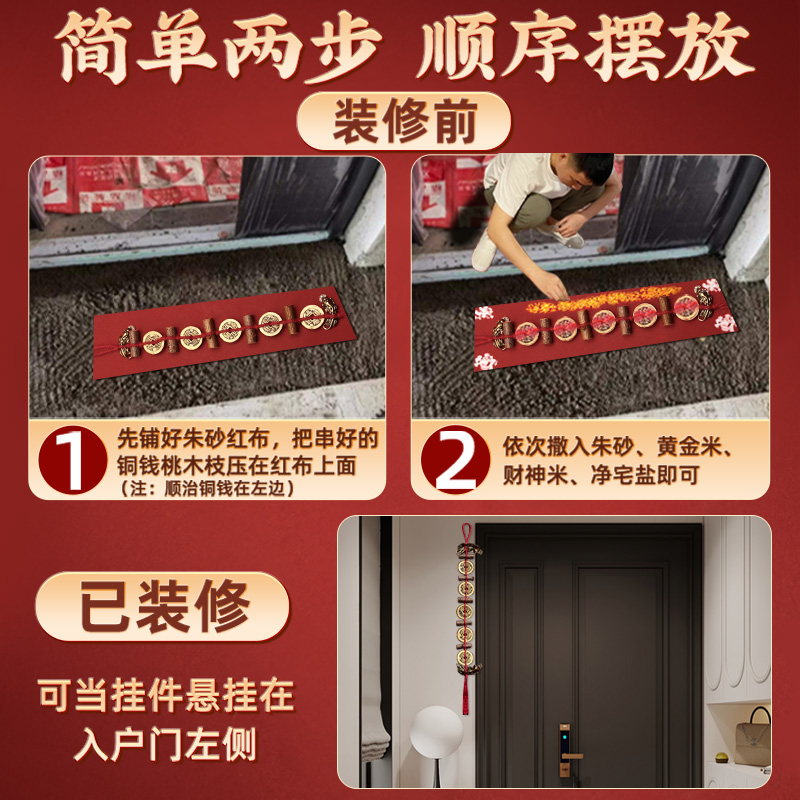 简单两步 顺序摆放

装修前

1 先铺好朱砂红布，把串好的铜钱桃木枝压在红布上面
（注：顺治铜钱在左边）

2 依次撒入朱砂、黄金米、财神米、净宅盐即可

已装修

可当挂件悬挂在入户门左侧