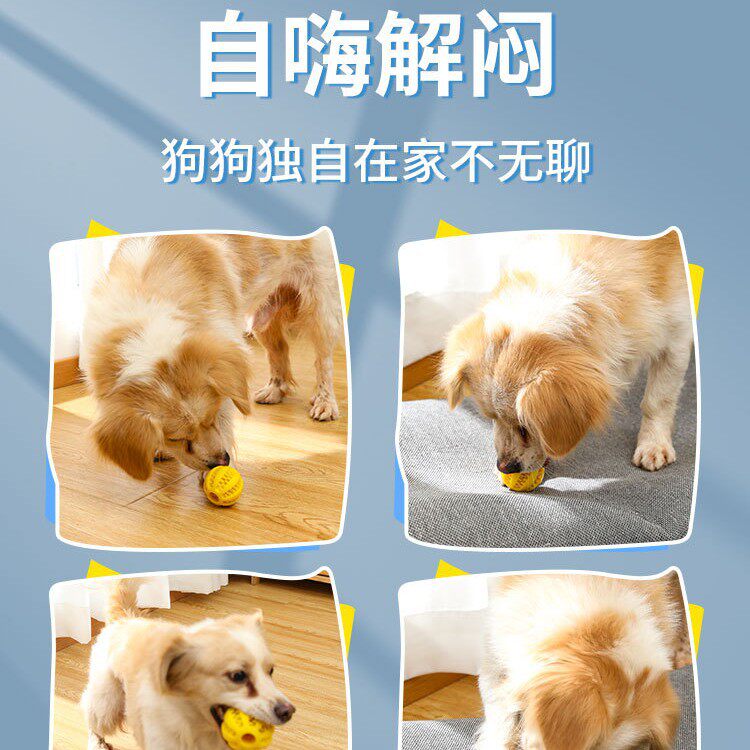 自嗨解闷

狗狗独自在家不无聊