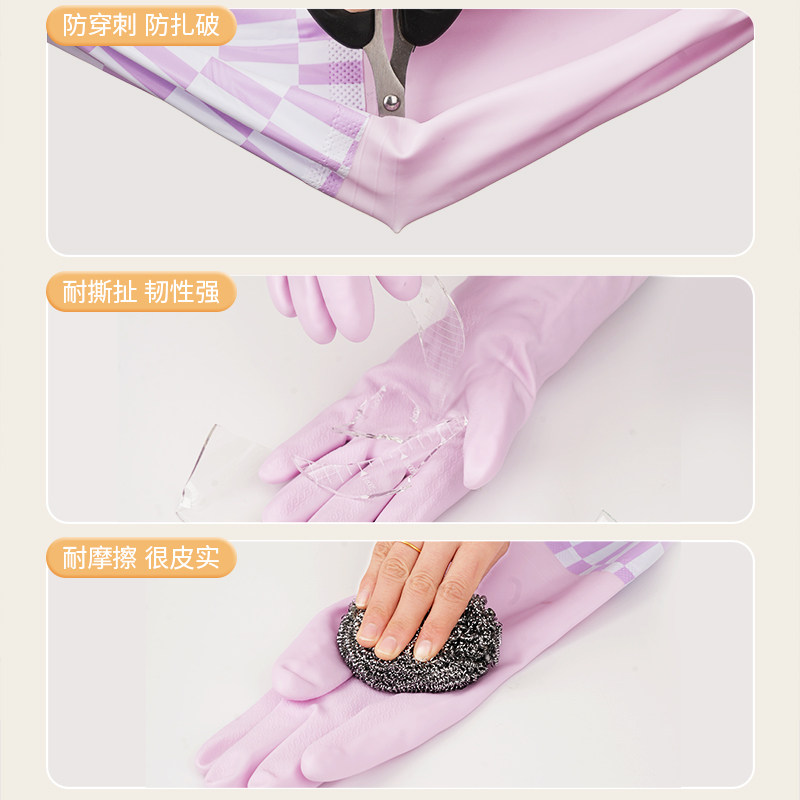 防穿刺 防扎破

耐撕扯 韧性强

耐摩擦 很皮实