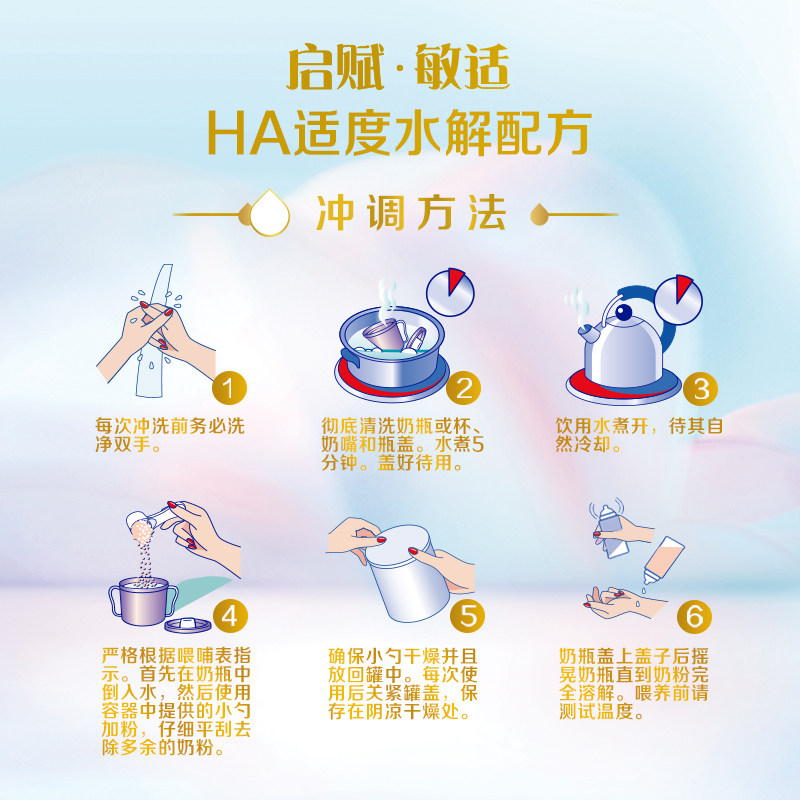 启赋·敏适
HA适度水解配方

冲调方法

1
每次冲洗前务必洗净双手。

2
彻底清洗奶瓶或杯、奶嘴和瓶盖。水煮5分钟。盖好待用。

3
饮用水煮开，待其自然冷却。

4
严格根据喂哺表指示。首先在奶瓶中倒入水，然后使用容器中提供的小勺加粉，仔细平刮去除多余的奶粉。

5
确保小勺干燥并且放回罐中。每次使用后关紧罐盖，保存在阴凉干燥处。

6
奶瓶盖上盖子后摇晃奶瓶直到奶粉完全溶解。喂养前请测试温度。