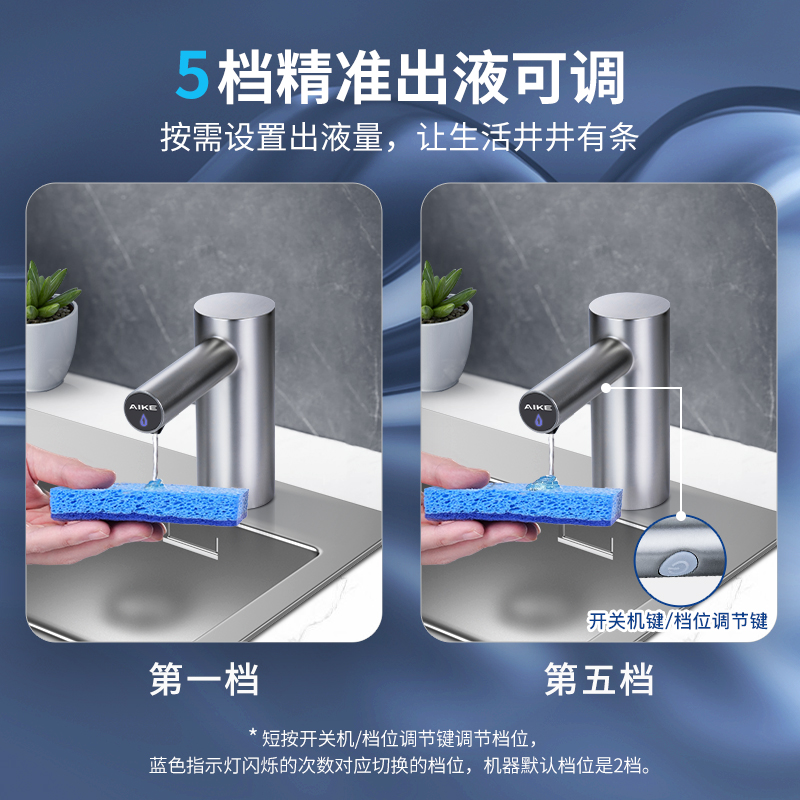 5档精准出液可调

按需设置出液量，让生活井井有条

AIKE

AIKE

开关机键/档位调节键

第一档

第五档

* 短按开关机/档位调节键调节档位，
蓝色指示灯闪烁的次数对应切换的档位，机器默认档位是2档。