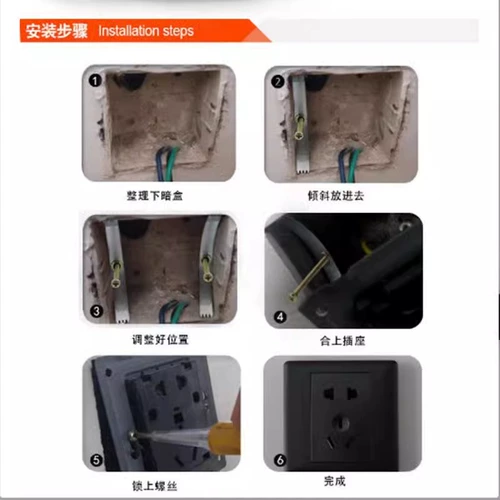 安装步骤 Installation steps

1
整理下暗盒

2
倾斜放进去

3
调整好位置

4
合上插座

5
锁上螺丝

6
完成