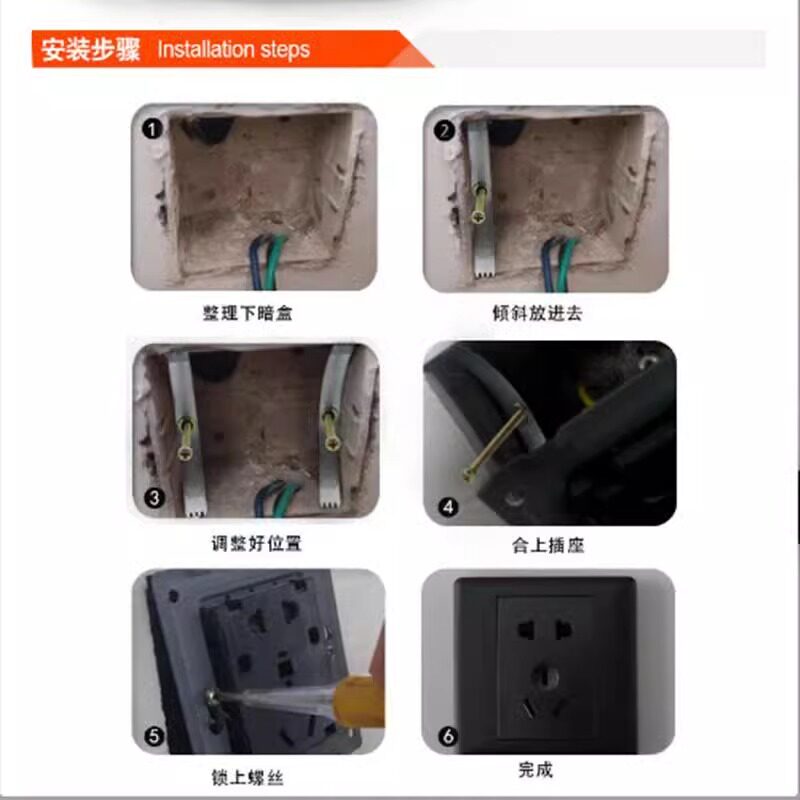 安装步骤 Installation steps

1
整理下暗盒

2
倾斜放进去

3
调整好位置

4
合上插座

5
锁上螺丝

6
完成